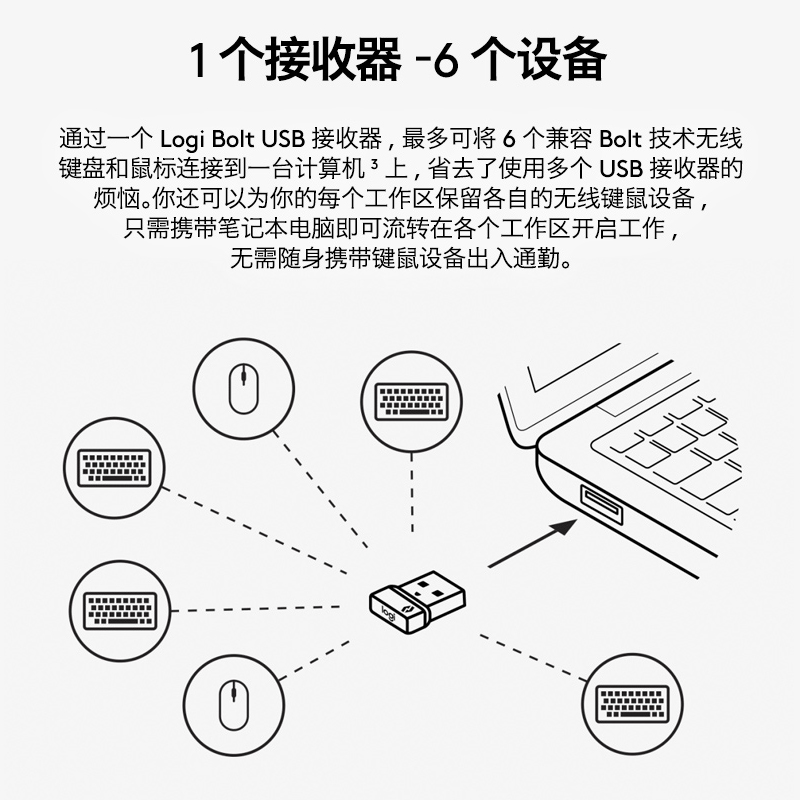 1 个接收器 -6 个设备

通过一个 Logi Bolt USB 接收器，最多可将 6 个兼容 Bolt 技术无线键盘和鼠标连接到一台计算机 ³ 上，省去了使用多个 USB 接收器的烦恼。你还可以为你的每个工作区保留各自的无线键鼠设备，只需携带笔记本电脑即可流转在各个工作区开启工作，无需随身携带键鼠设备出入通勤。

logi