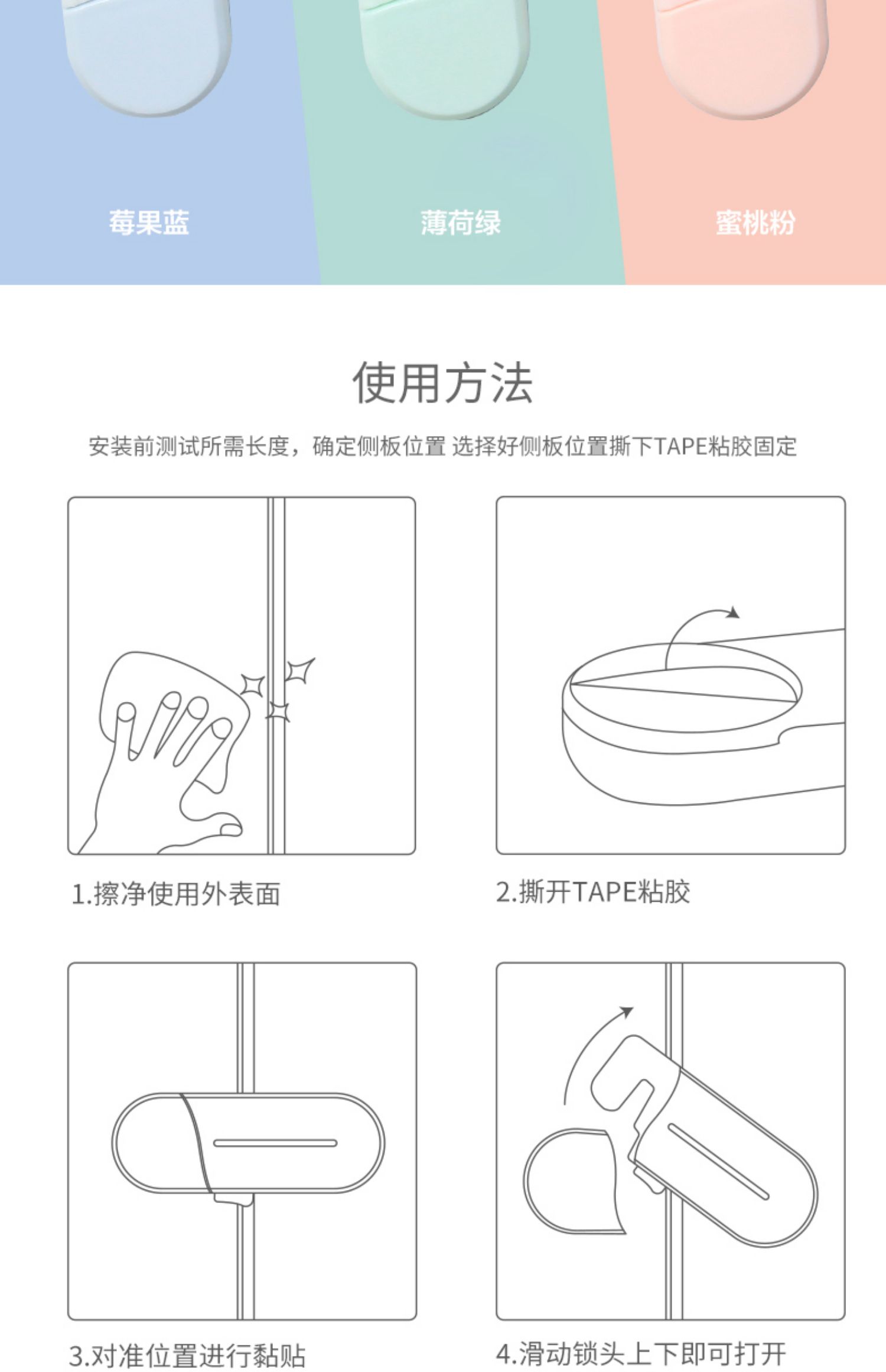 莓果蓝

薄荷绿

蜜桃粉

使用方法

安装前测试所需长度，确定侧板位置 选择好侧板位置撕下TAPE粘胶固定

1.擦净使用外表面

2.撕开TAPE粘胶

3.对准位置进行黏贴

4.滑动锁头上下即可打开