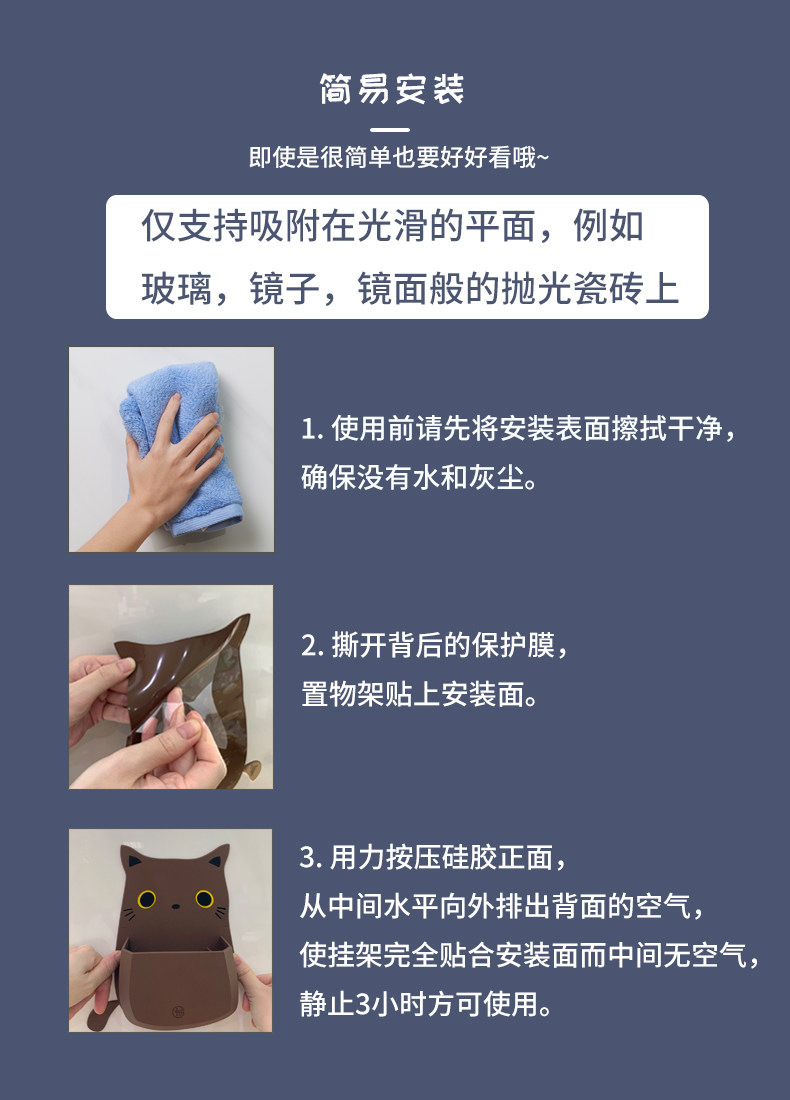 简易安装

即使是很简单也要好好看哦~

仅支持吸附在光滑的平面，例如玻璃，镜子，镜面般的抛光瓷砖上

1. 使用前请先将安装表面擦拭干净，确保没有水和灰尘。

2. 撕开背后的保护膜，置物架贴上安装面。

3. 用力按压硅胶正面，从中间水平向外排出背面的空气，使挂架完全贴合安装面而中间无空气，静止3小时方可使用。