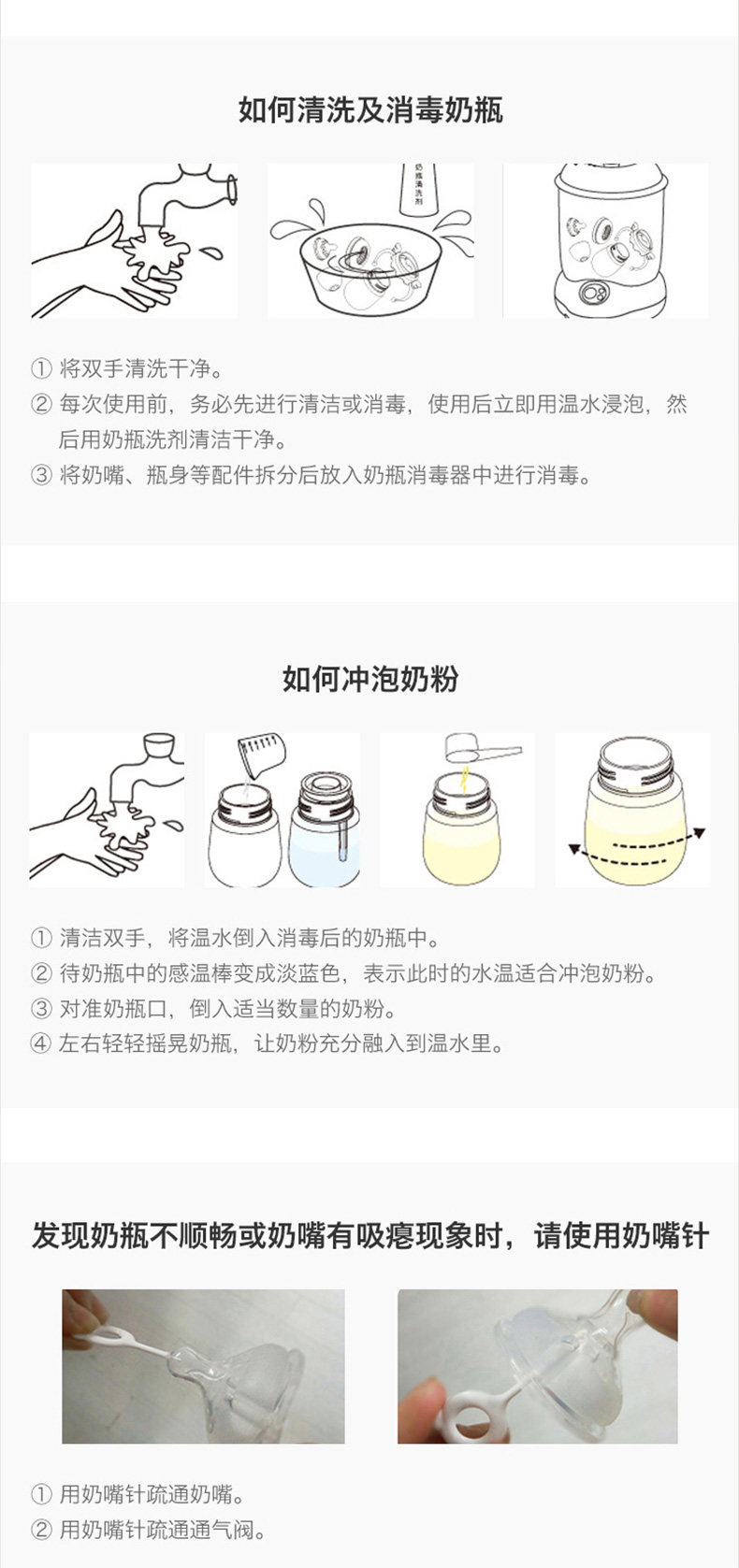 如何清洗及消毒奶瓶

奶瓶清洗剂

① 将双手清洗干净。
② 每次使用前，务必先进行清洁或消毒，使用后立即用温水浸泡，然后用奶瓶洗剂清洁干净。
③ 将奶嘴、瓶身等配件拆分后放入奶瓶消毒器中进行消毒。

如何冲泡奶粉

① 清洁双手，将温水倒入消毒后的奶瓶中。
② 待奶瓶中的感温棒变成淡蓝色，表示此时的水温适合冲泡奶粉。
③ 对准奶瓶口，倒入适当数量的奶粉。
④ 左右轻轻摇晃奶瓶，让奶粉充分融入到温水里。

发现奶瓶不顺畅或奶嘴有吸瘪现象时，请使用奶嘴针

① 用奶嘴针疏通奶嘴。
② 用奶嘴针疏通通气阀。