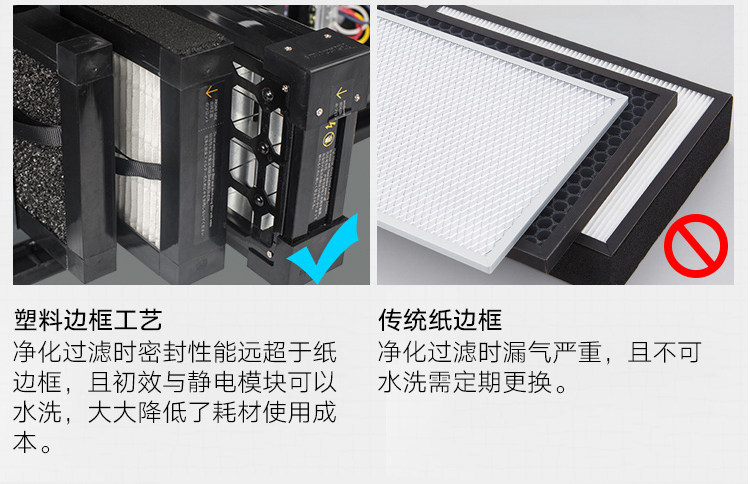 塑料边框工艺
净化过滤时密封性能远超于纸边框，且初效与静电模块可以水洗，大大降低了耗材使用成本。

传统纸边框
净化过滤时漏气严重，且不可水洗需定期更换。