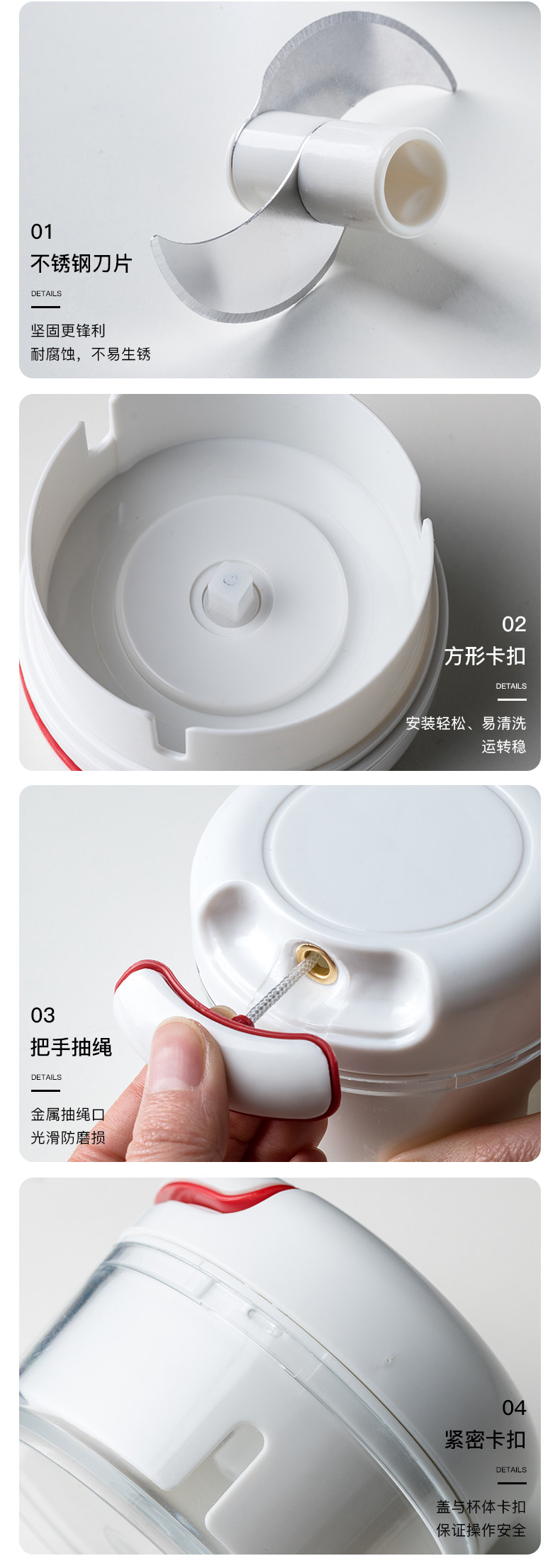 01
不锈钢刀片
DETAILS
坚固更锋利
耐腐蚀，不易生锈

02
方形卡扣
DETAILS
安装轻松、易清洗
运转稳

03
把手抽绳
DETAILS
金属抽绳口
光滑防磨损

04
紧密卡扣
DETAILS
盖与杯体卡扣
保证操作安全