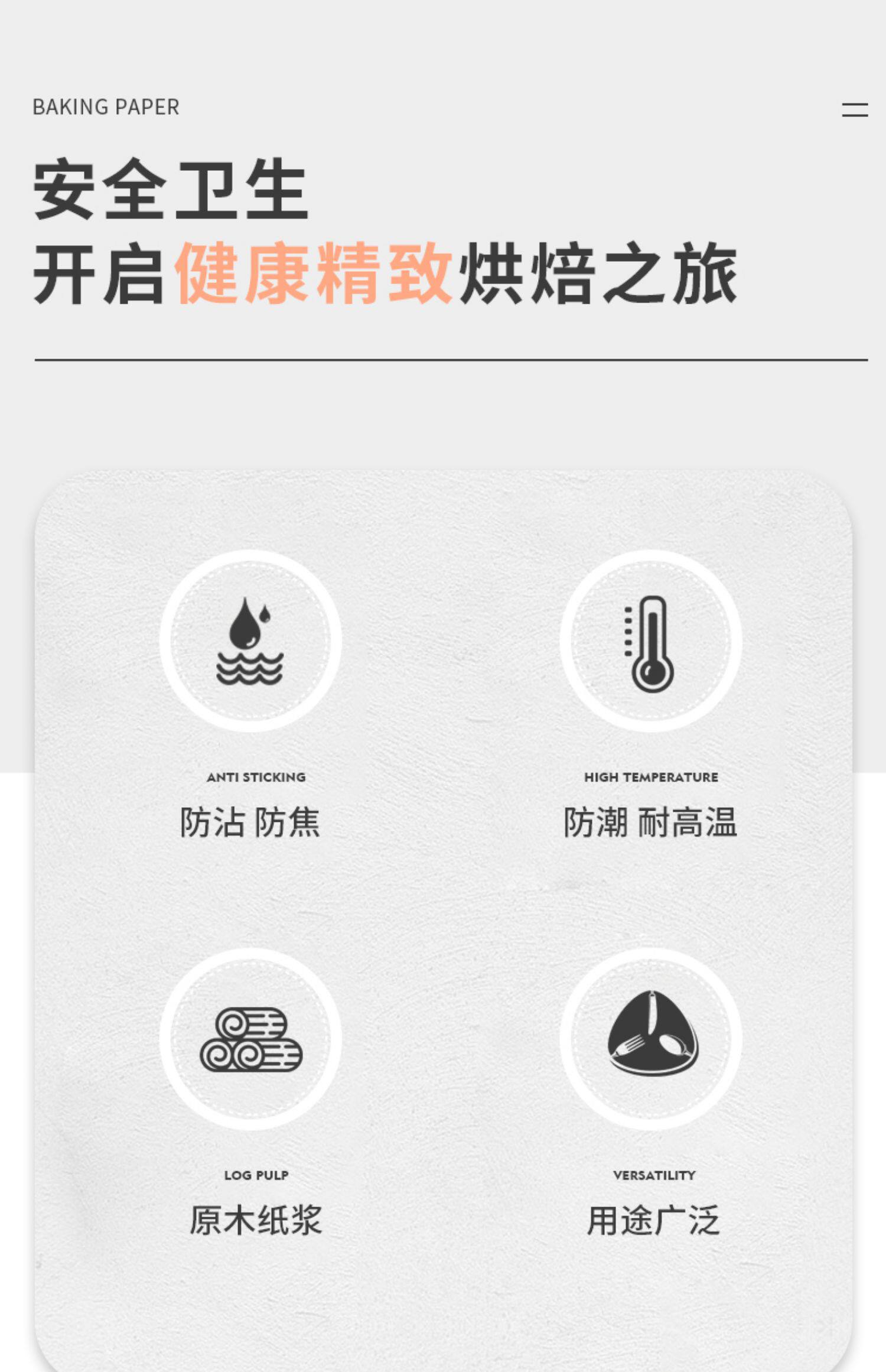 BAKING PAPER

安全卫生
开启健康精致烘焙之旅

ANTI STICKING
防沾 防焦

HIGH TEMPERATURE
防潮 耐高温

LOG PULP
原木纸浆

VERSATILITY
用途广泛