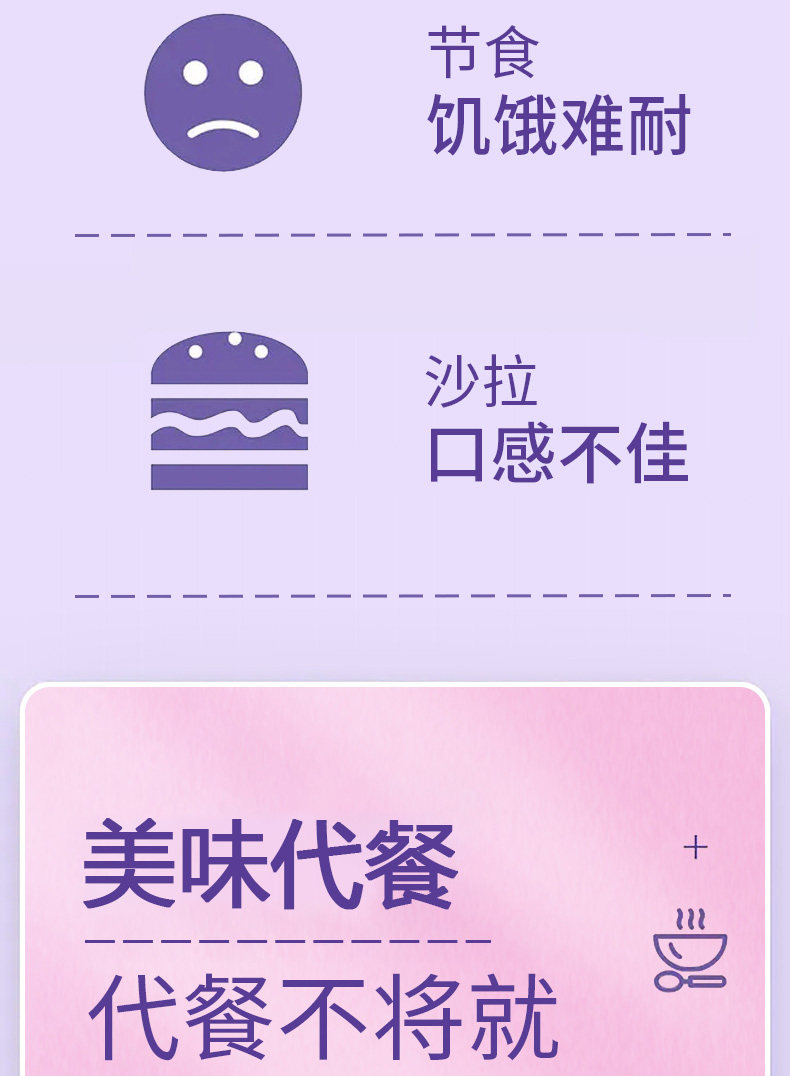 节食
饥饿难耐

沙拉
口感不佳

美味代餐

代餐不将就