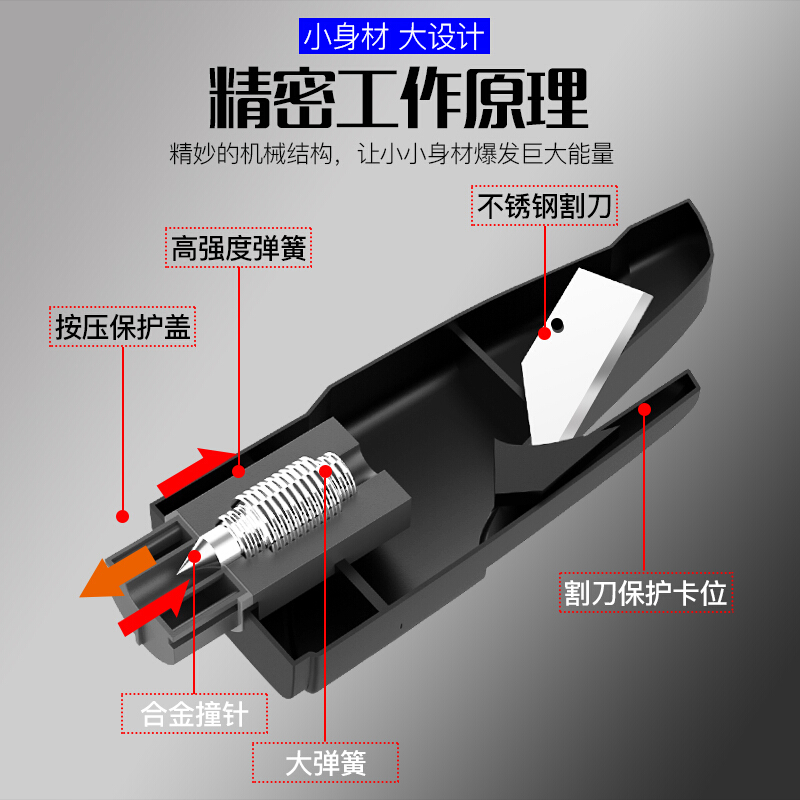 小身材 大设计

精密工作原理

精妙的机械结构，让小小身材爆发巨大能量

不锈钢割刀

高强度弹簧

按压保护盖

割刀保护卡位

合金撞针

大弹簧