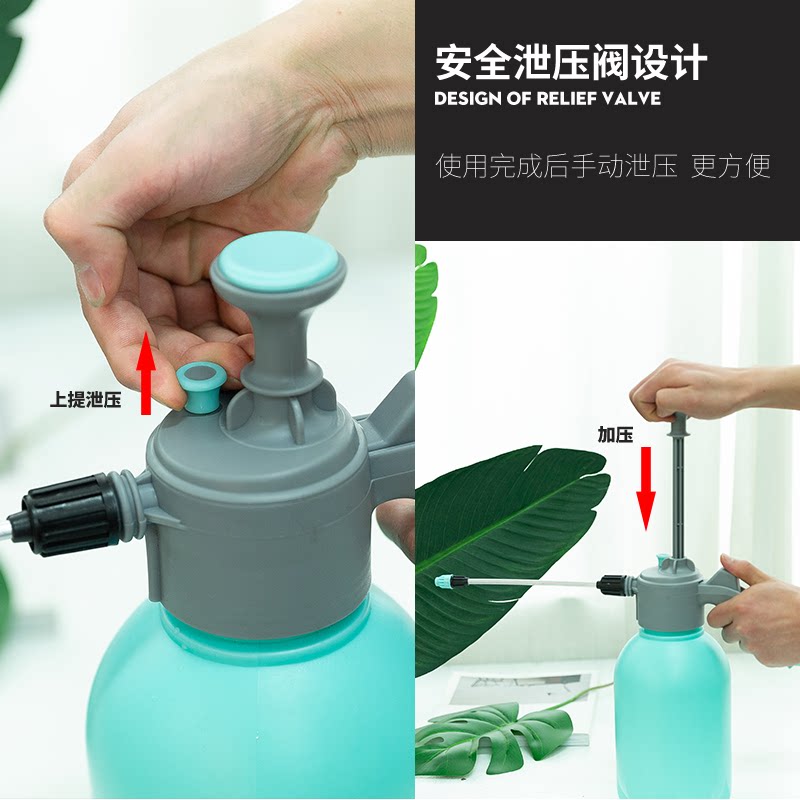 安全泄压阀设计
DESIGN OF RELIEF VALVE

使用完成后手动泄压 更方便

上提泄压

加压