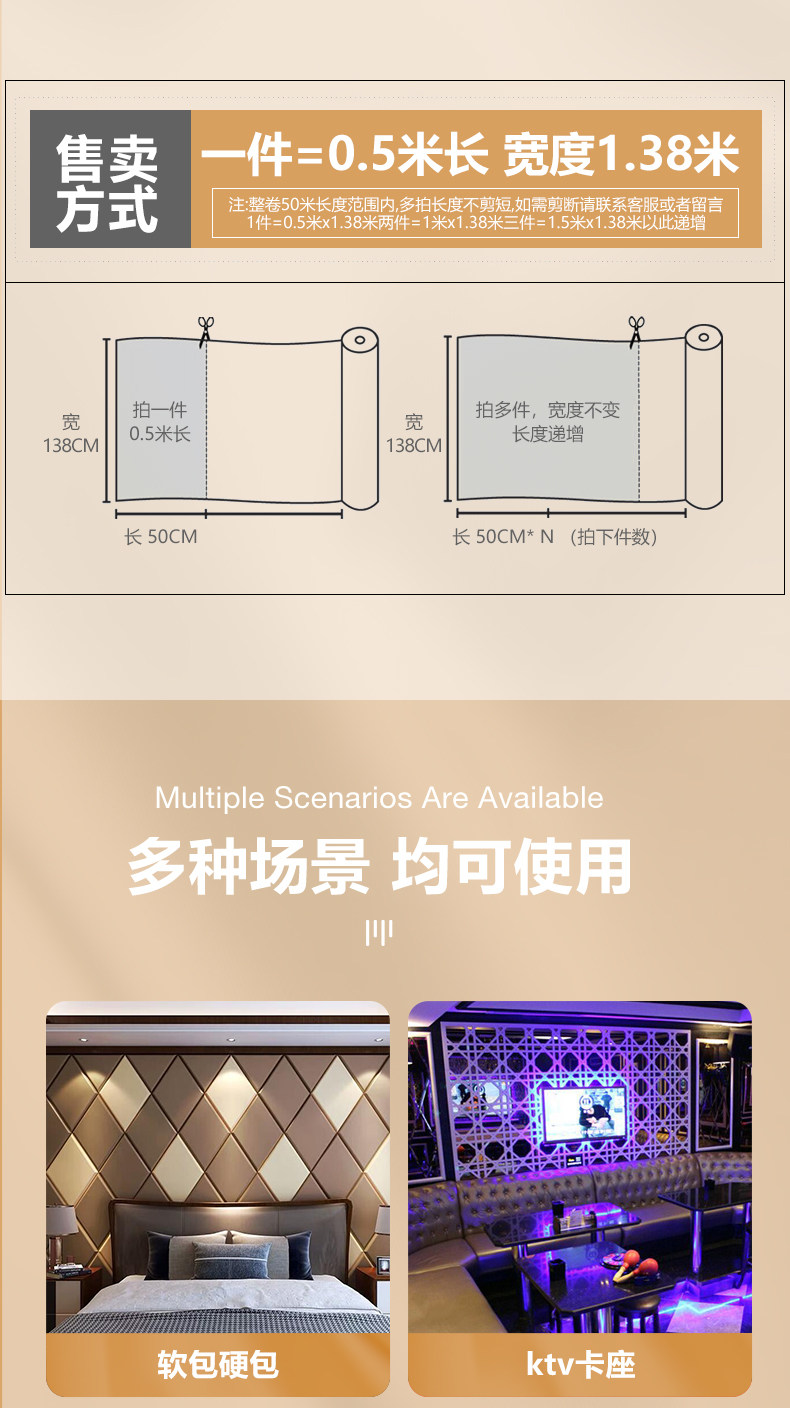 售卖方式

一件=0.5米长 宽度1.38米

注:整卷50米长度范围内,多拍长度不剪短,如需剪断请联系客服或者留言
1件=0.5米x1.38米两件=1米x1.38米三件=1.5米x1.38米以此递增

宽
138CM

拍一件
0.5米长

长 50CM

宽
138CM

拍多件，宽度不变
长度递增

长 50CM* N （拍下件数）

Multiple Scenarios Are Available

多种场景 均可使用

软包硬包

ktv卡座