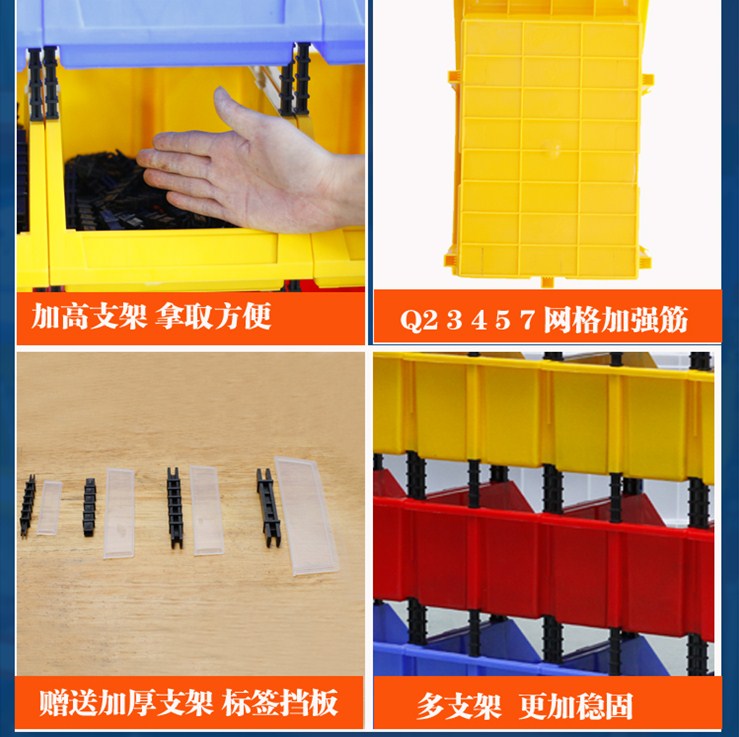 加高支架 拿取方便

Q2 3 4 5 7 网格加强筋

赠送加厚支架 标签挡板

多支架 更加稳固