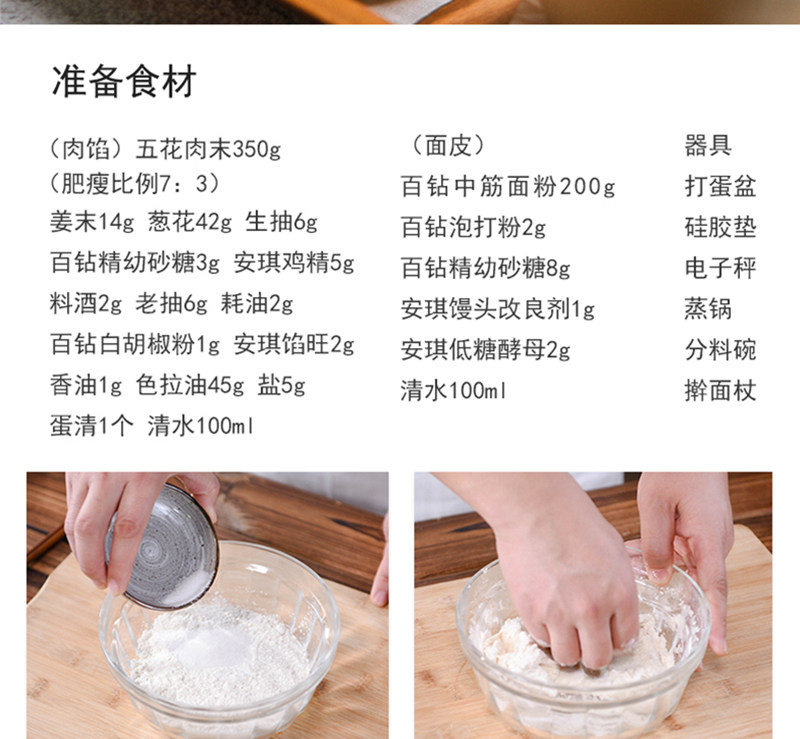 准备食材

（肉馅）五花肉末350g
（肥瘦比例7：3）
姜末14g 葱花42g 生抽6g
百钻精幼砂糖3g 安琪鸡精5g
料酒2g 老抽6g 耗油2g
百钻白胡椒粉1g 安琪馅旺2g
香油1g 色拉油45g 盐5g
蛋清1个 清水100ml

（面皮）
百钻中筋面粉200g
百钻泡打粉2g
百钻精幼砂糖8g
安琪馒头改良剂1g
安琪低糖酵母2g
清水100ml

器具
打蛋盆
硅胶垫
电子秤
蒸锅
分料碗
擀面杖