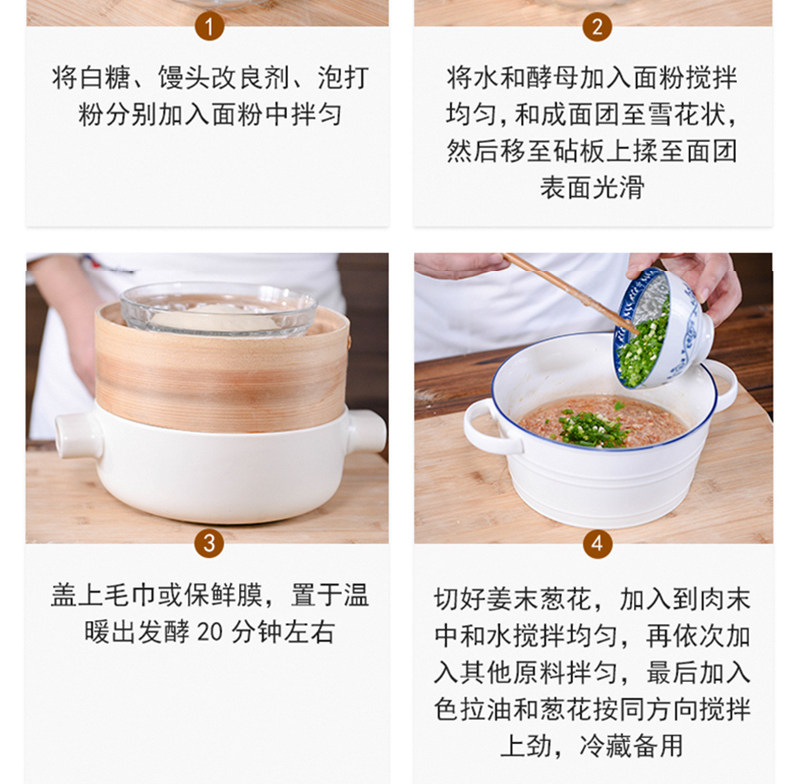 1

将白糖、馒头改良剂、泡打粉分别加入面粉中拌匀

2

将水和酵母加入面粉搅拌均匀，和成面团至雪花状，然后移至砧板上揉至面团表面光滑

3

盖上毛巾或保鲜膜，置于温暖出发酵 20 分钟左右

4

切好姜末葱花，加入到肉末中和水搅拌均匀，再依次加入其他原料拌匀，最后加入色拉油和葱花按同方向搅拌上劲，冷藏备用