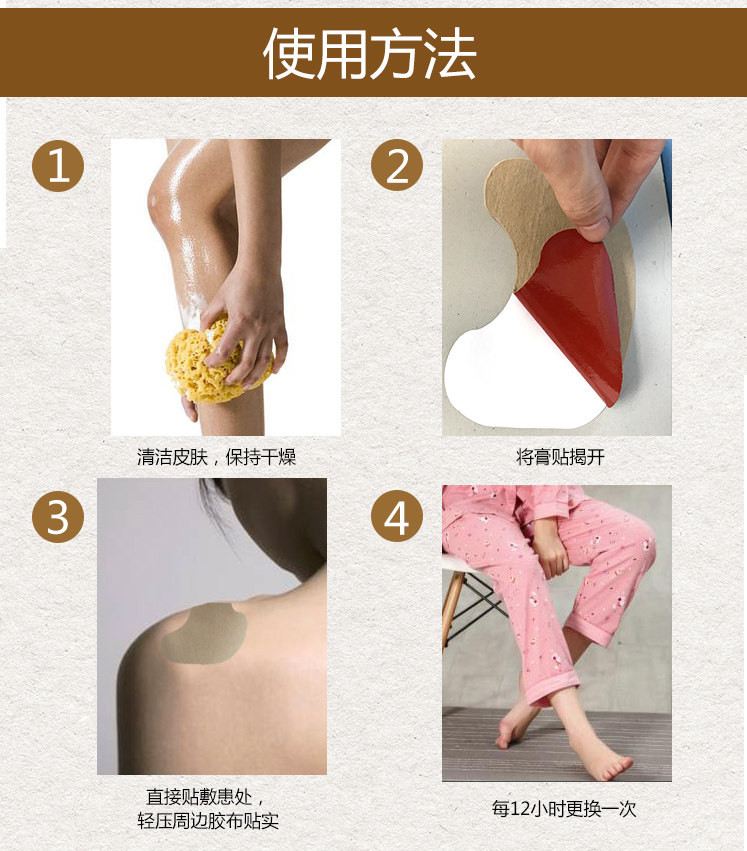 使用方法

1

清洁皮肤，保持干燥

2

将膏贴揭开

3

直接贴敷患处，
轻压周边胶布贴实

4

每12小时更换一次