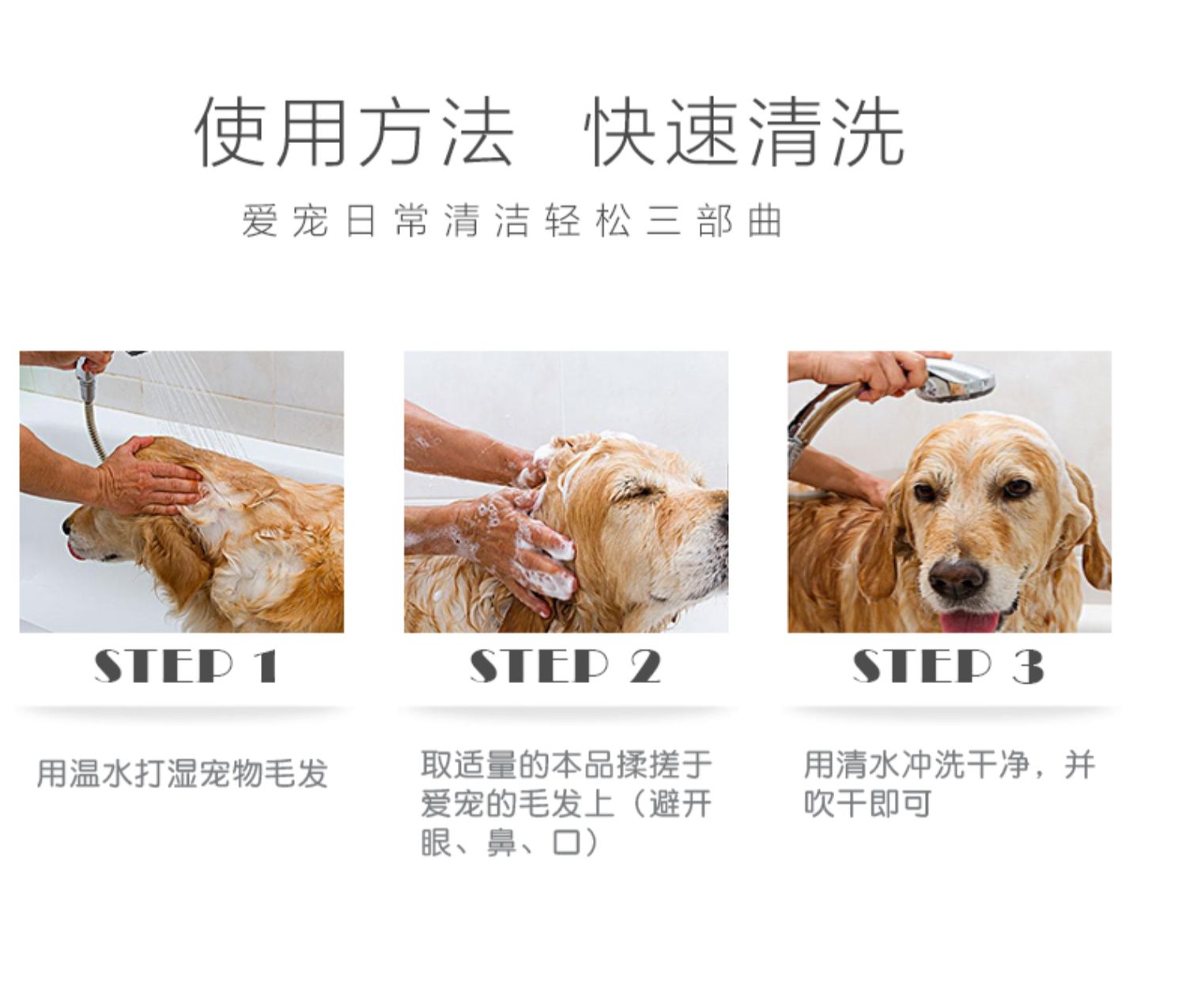 使用方法　快速清洗

爱宠日常清洁轻松三部曲

STEP 1

用温水打湿宠物毛发

STEP 2

取适量的本品揉搓于爱宠的毛发上（避开眼、鼻、口）

STEP 3

用清水冲洗干净，并吹干即可