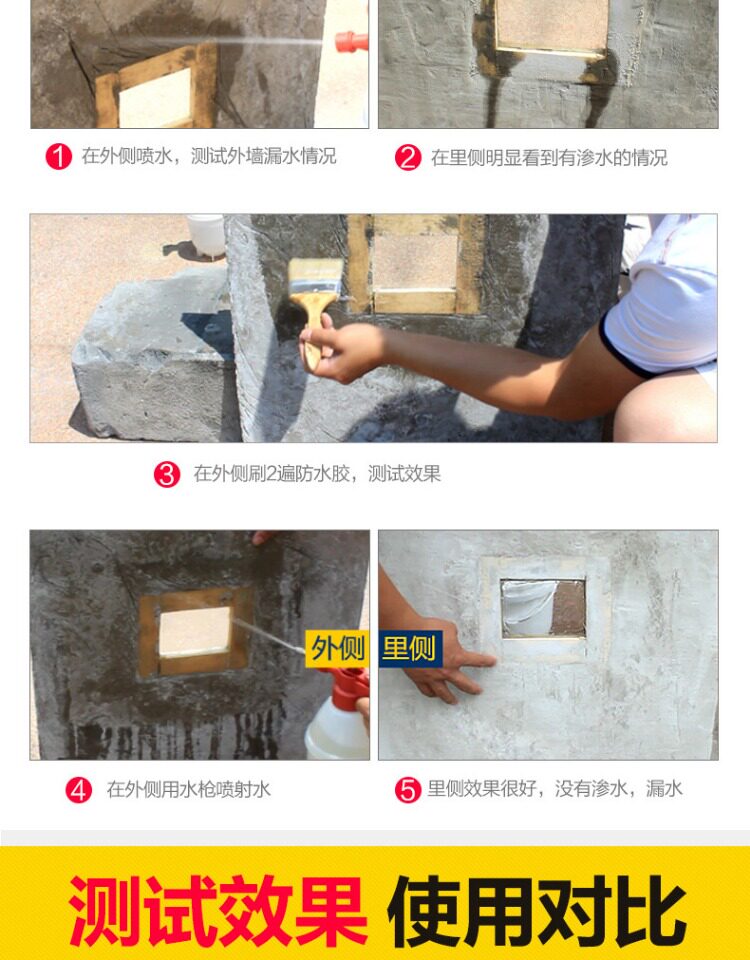 1 在外侧喷水，测试外墙漏水情况

2 在里侧明显看到有渗水的情况

3 在外侧刷2遍防水胶，测试效果

外侧 里侧

4 在外侧用水枪喷射水

5 里侧效果很好，没有渗水，漏水

测试效果 使用对比