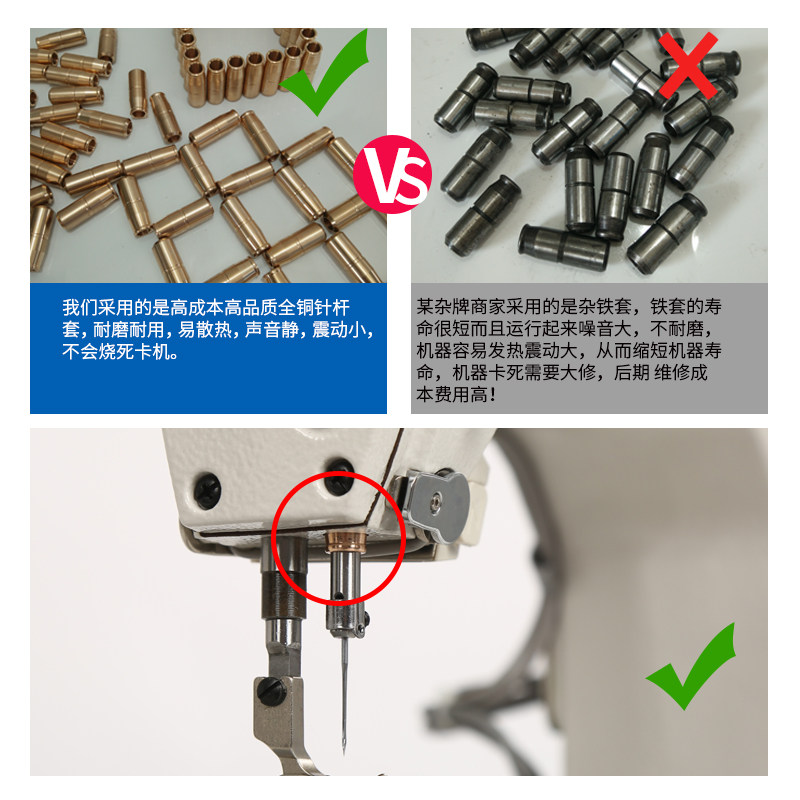 VS

我们采用的是高成本高品质全铜针杆套，耐磨耐用，易散热，声音静，震动小，不会烧死卡机。

某杂牌商家采用的是杂铁套，铁套的寿命很短而且运行起来噪音大，不耐磨，机器容易发热震动大，从而缩短机器寿命，机器卡死需要大修，后期 维修成本费用高！