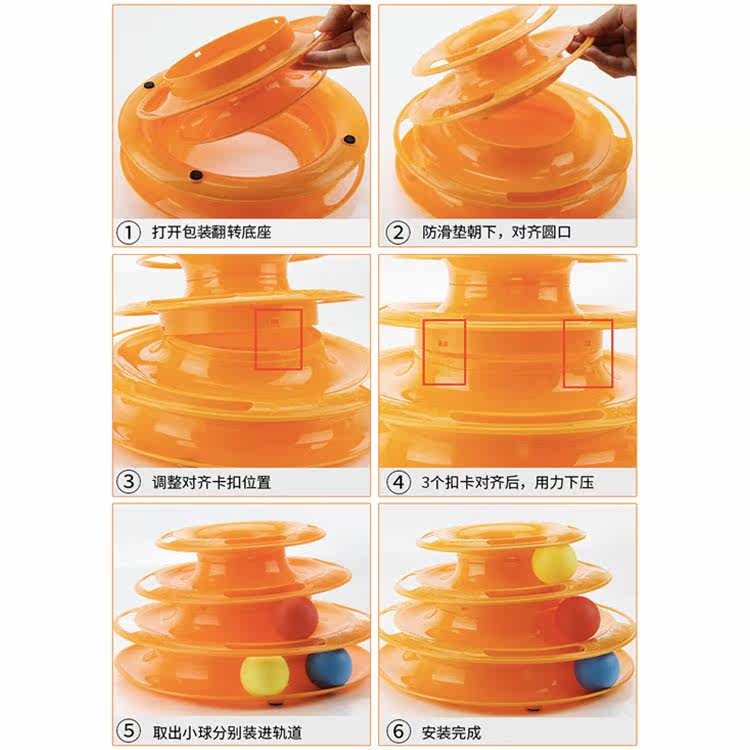 ① 打开包装翻转底座

② 防滑垫朝下，对齐圆口

③ 调整对齐卡扣位置

④ 3个扣卡对齐后，用力下压

⑤ 取出小球分别装进轨道

⑥ 安装完成