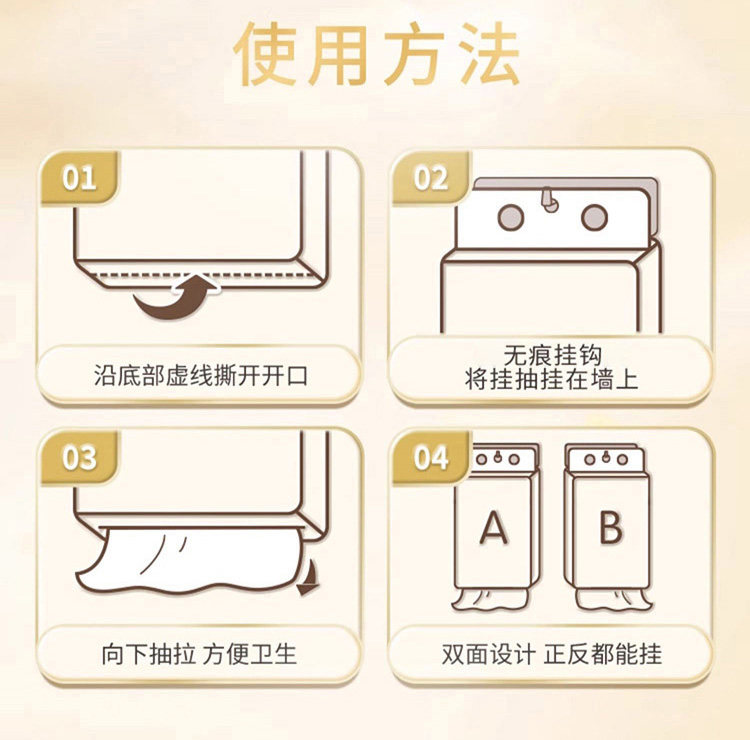 使用方法

01

沿底部虚线撕开开口

02

无痕挂钩
将挂抽挂在墙上

03

向下抽拉 方便卫生

04

A

B

双面设计 正反都能挂