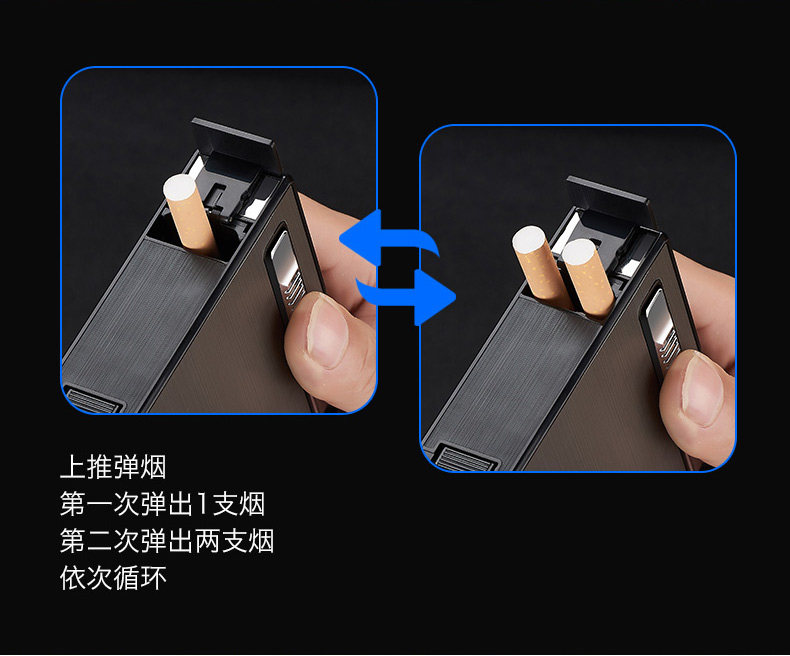 上推弹烟
第一次弹出1支烟
第二次弹出两支烟
依次循环