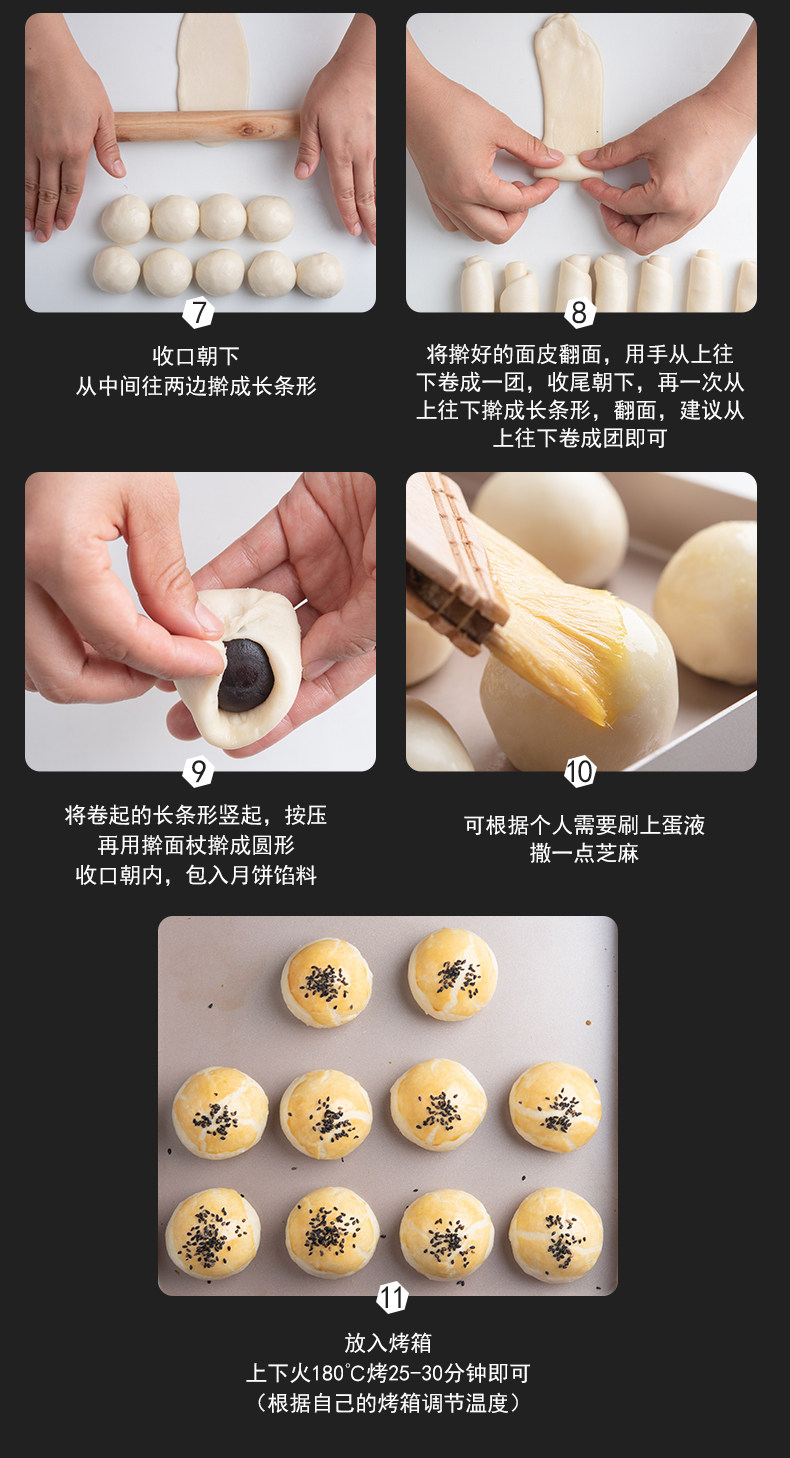 7

收口朝下
从中间往两边擀成长条形

8

将擀好的面皮翻面，用手从上往下卷成一团，收尾朝下，再一次从上往下擀成长条形，翻面，建议从上往下卷成团即可

9

将卷起的长条形竖起，按压
再用擀面杖擀成圆形
收口朝内，包入月饼馅料

10

可根据个人需要刷上蛋液
撒一点芝麻

11

放入烤箱
上下火180°C烤25-30分钟即可
（根据自己的烤箱调节温度）