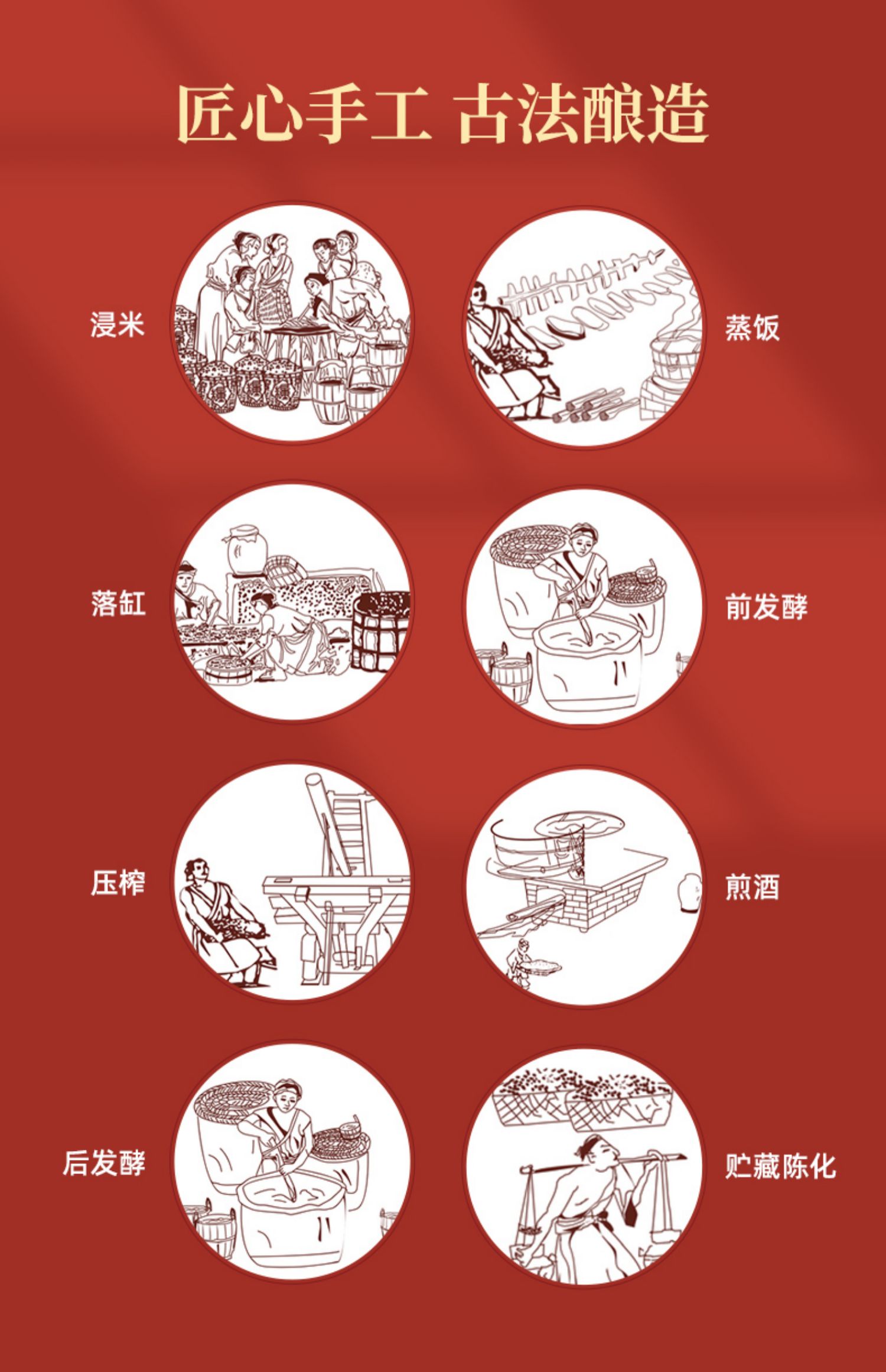 匠心手工 古法酿造

浸米

蒸饭

落缸

前发酵

压榨

煎酒

后发酵

贮藏陈化