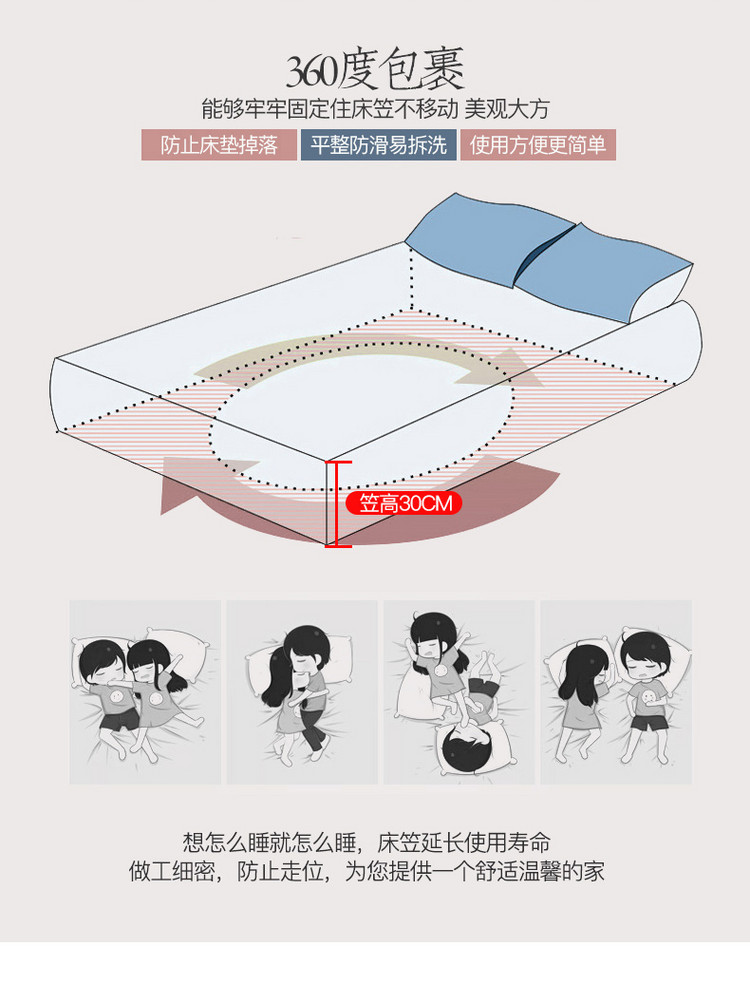 360度包裹

能够牢牢固定住床笠不移动 美观大方

防止床垫掉落

平整防滑易拆洗

使用方便更简单

笠高30CM

想怎么睡就怎么睡，床笠延长使用寿命
做工细密，防止走位，为您提供一个舒适温馨的家