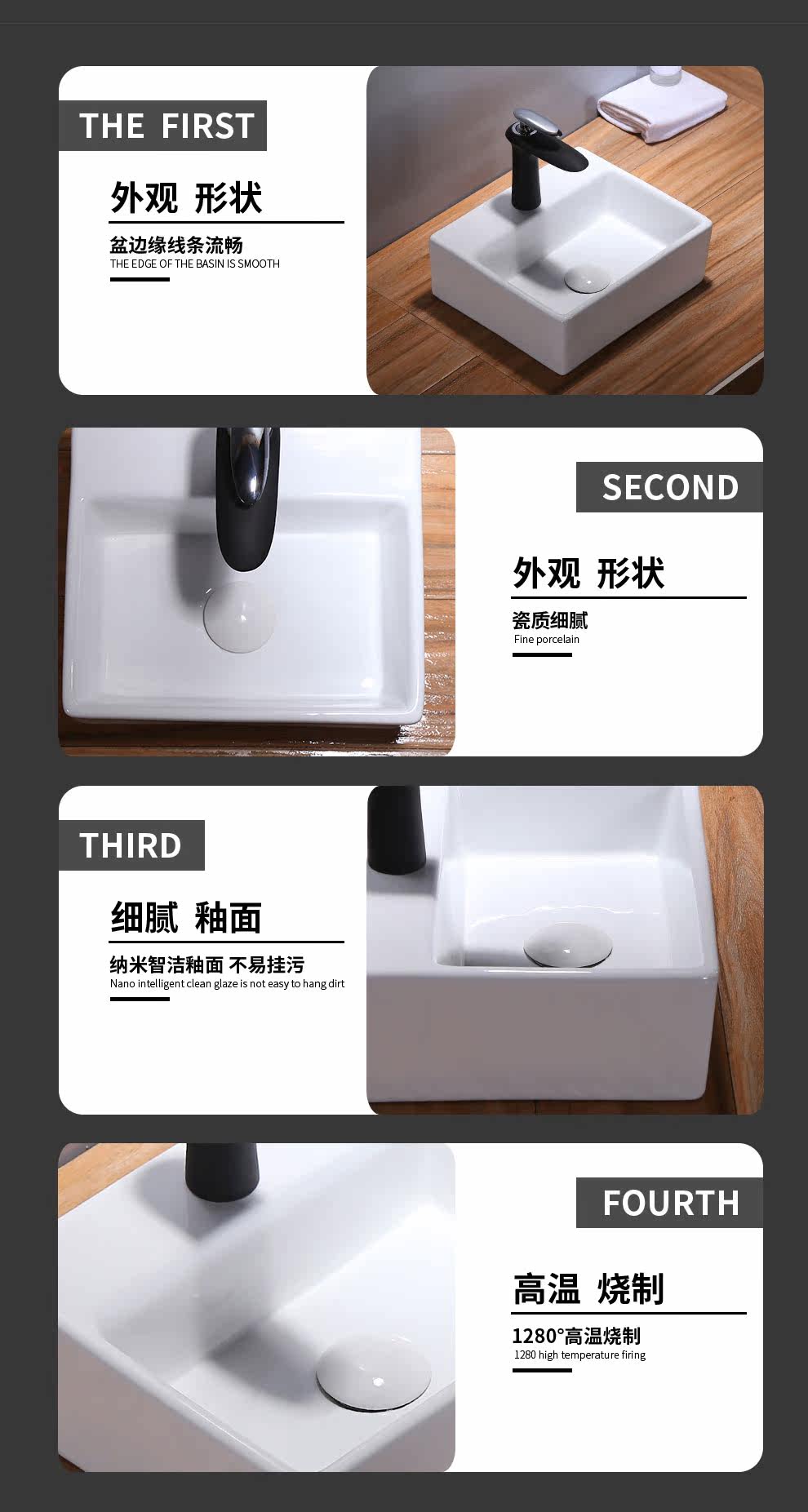 THE FIRST

外观 形状

盆边缘线条流畅
THE EDGE OF THE BASIN IS SMOOTH

SECOND

外观 形状

瓷质细腻
Fine porcelain

THIRD

细腻 釉面

纳米智洁釉面 不易挂污
Nano intelligent clean glaze is not easy to hang dirt

FOURTH

高温 烧制

1280°高温烧制
1280 high temperature firing