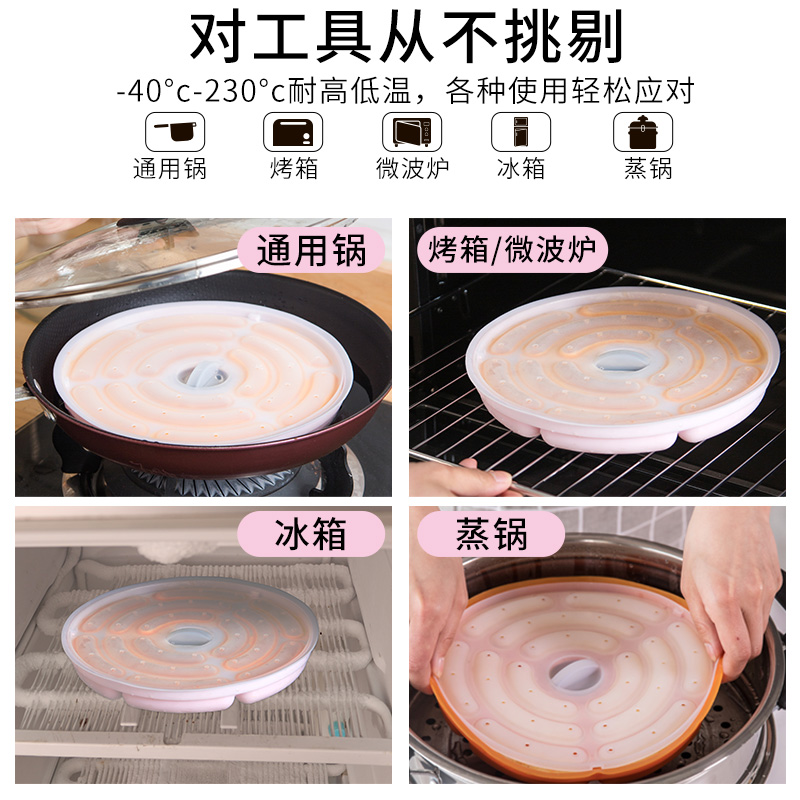 对工具从不挑剔

-40°c-230°c耐高低温，各种使用轻松应对

通用锅
烤箱
微波炉
冰箱
蒸锅

通用锅

烤箱/微波炉

冰箱

蒸锅