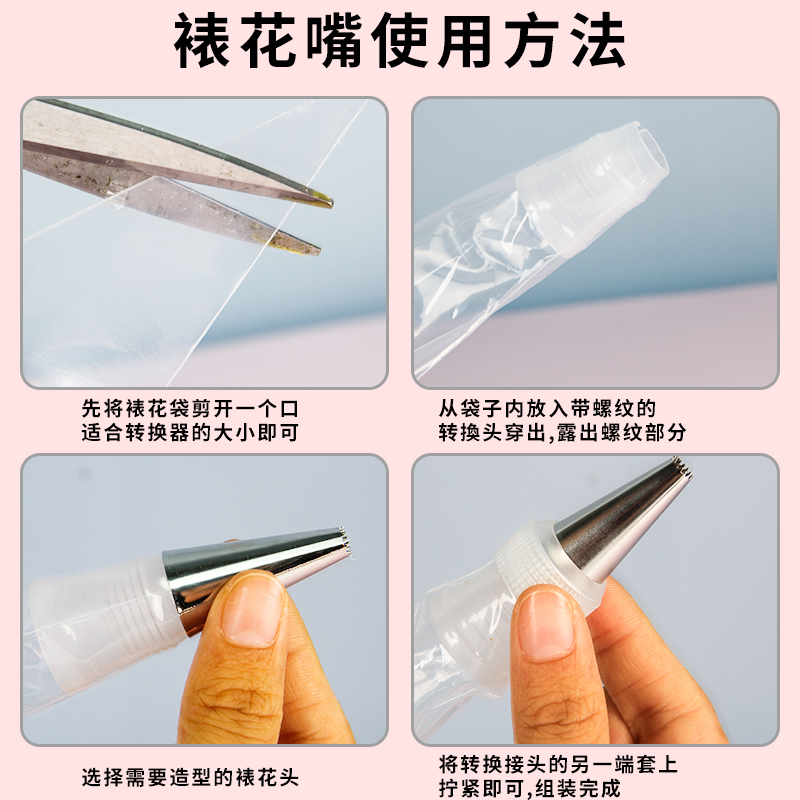 裱花嘴使用方法

先将裱花袋剪开一个口
适合转换器的大小即可

从袋子内放入带螺纹的
转换头穿出,露出螺纹部分

选择需要造型的裱花头

将转换接头的另一端套上
拧紧即可,组装完成