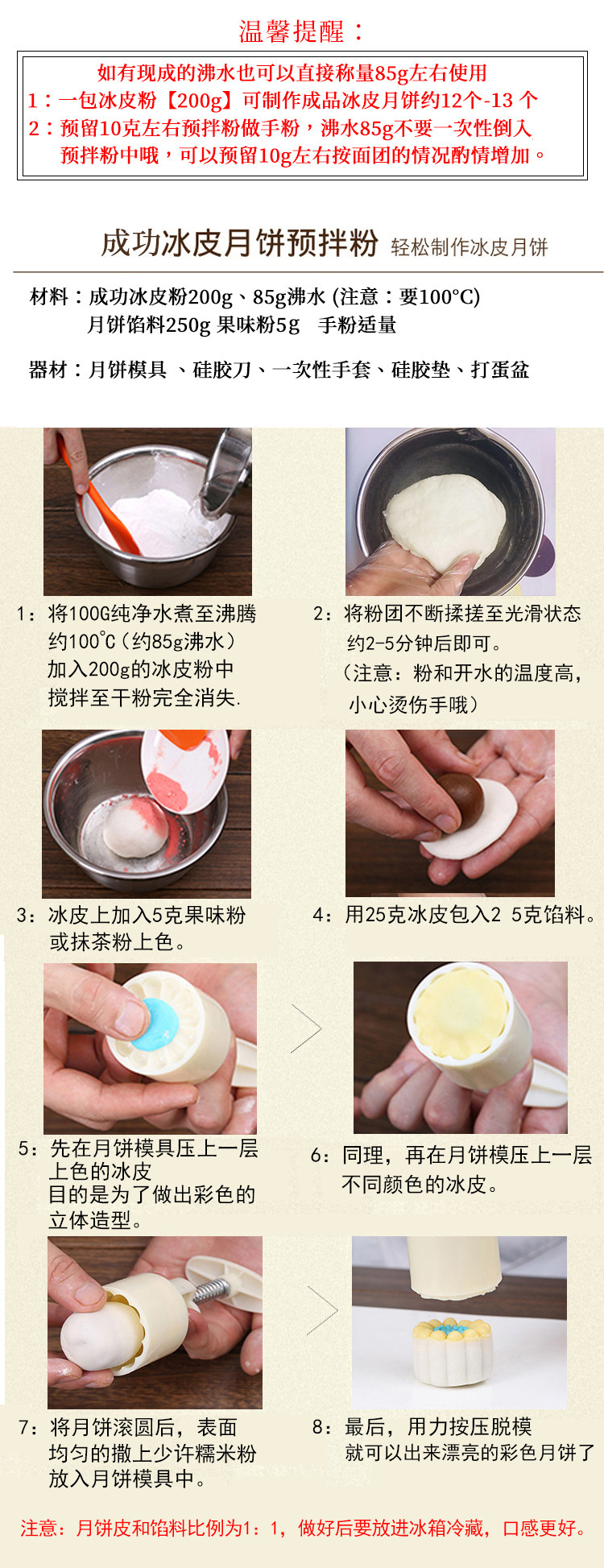 温馨提醒：

如有现成的沸水也可以直接称量85g左右使用
1：一包冰皮粉【200g】可制作成品冰皮月饼约12个-13 个
2：预留10克左右预拌粉做手粉，沸水85g不要一次性倒入预拌粉中哦，可以预留10g左右按面团的情况酌情增加。

成功冰皮月饼预拌粉 轻松制作冰皮月饼

材料：成功冰皮粉200g、85g沸水 (注意：要100°C)
月饼馅料250g 果味粉5g 手粉适量

器材：月饼模具 、硅胶刀、一次性手套、硅胶垫、打蛋盆

1：将100G纯净水煮至沸腾约100℃（约85g沸水）加入200g的冰皮粉中搅拌至干粉完全消失.

2：将粉团不断揉搓至光滑状态约2-5分钟后即可。
（注意：粉和开水的温度高，小心烫伤手哦）

3：冰皮上加入5克果味粉或抹茶粉上色。

4：用25克冰皮包入2 5克馅料。

5：先在月饼模具压上一层上色的冰皮
目的是为了做出彩色的立体造型。

6：同理，再在月饼模压上一层不同颜色的冰皮。

7：将月饼滚圆后，表面均匀的撒上少许糯米粉放入月饼模具中。

8：最后，用力按压脱模
就可以出来漂亮的彩色月饼了

注意：月饼皮和馅料比例为1：1，做好后要放进冰箱冷藏，口感更好。