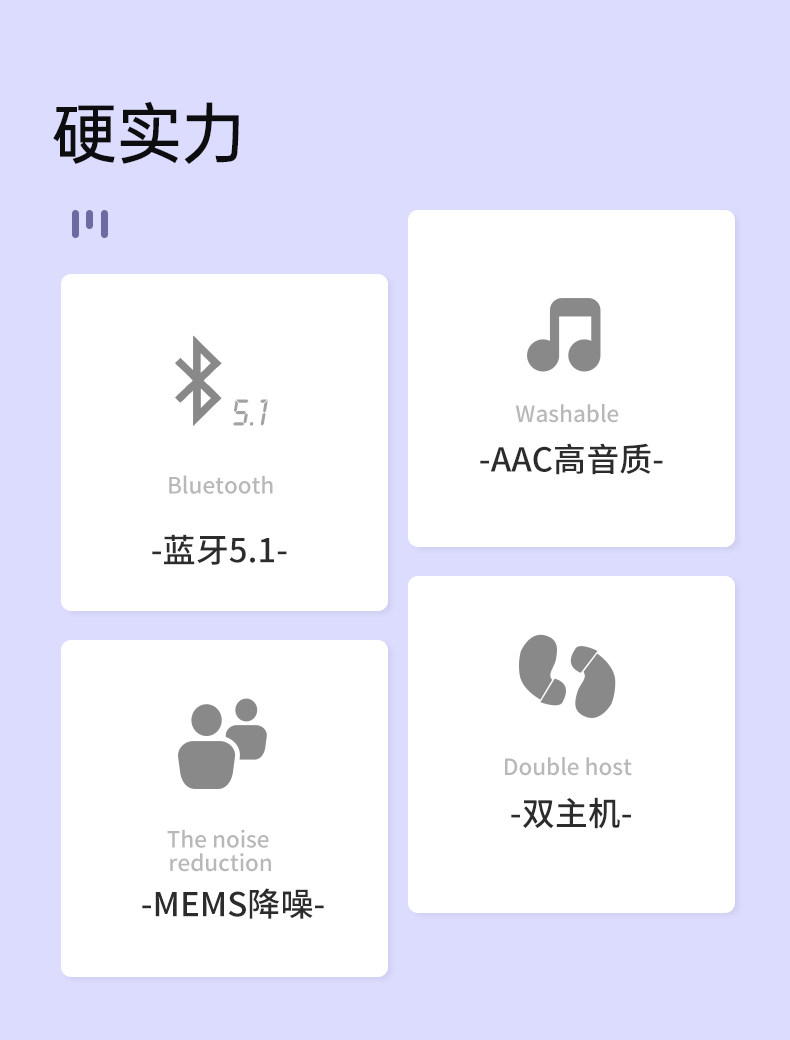 硬实力

5.1

Bluetooth

-蓝牙5.1-

The noise
reduction

-MEMS降噪-

Washable

-AAC高音质-

Double host

-双主机-