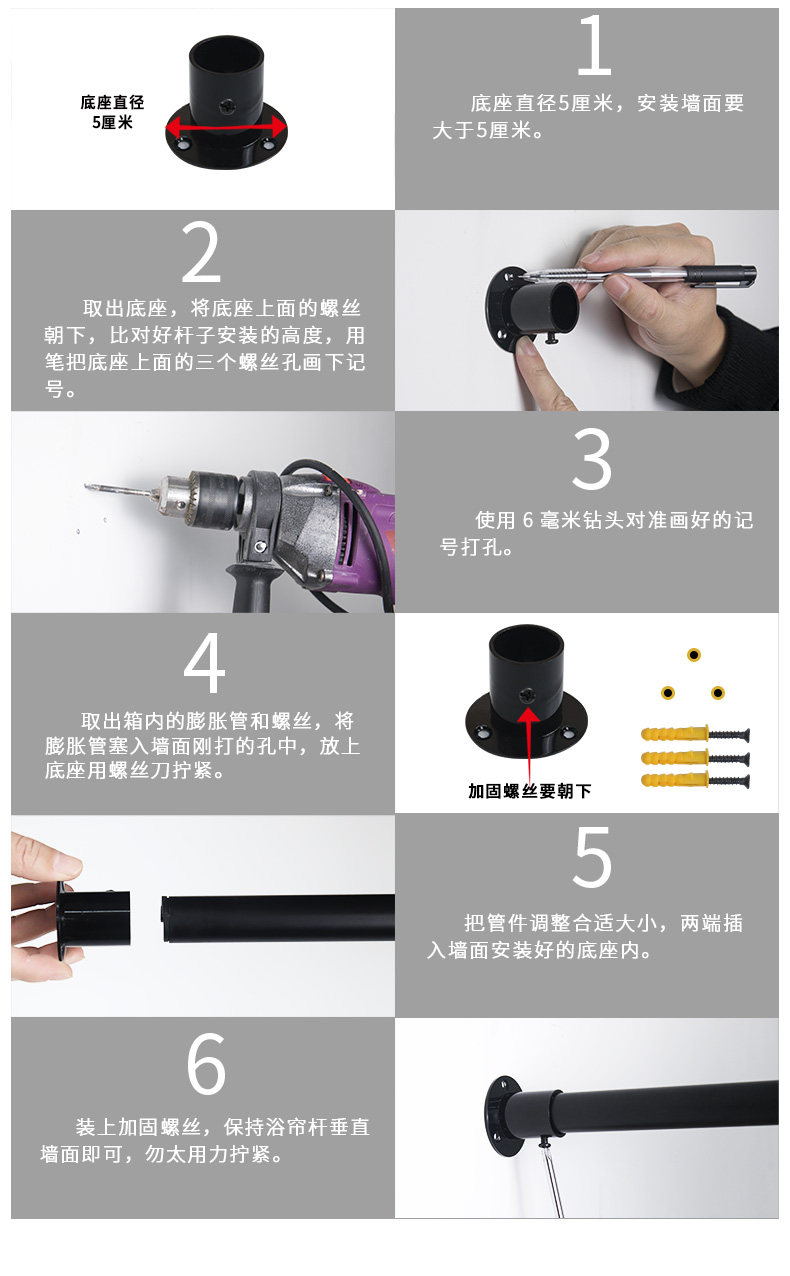 底座直径
5厘米

1

底座直径5厘米，安装墙面要大于5厘米。

2

取出底座，将底座上面的螺丝朝下，比对好杆子安装的高度，用笔把底座上面的三个螺丝孔画下记号。

3

使用 6 毫米钻头对准画好的记号打孔。

4

取出箱内的膨胀管和螺丝，将膨胀管塞入墙面刚打的孔中，放上底座用螺丝刀拧紧。

加固螺丝要朝下

5

把管件调整合适大小，两端插入墙面安装好的底座内。

6

装上加固螺丝，保持浴帘杆垂直墙面即可，勿太用力拧紧。