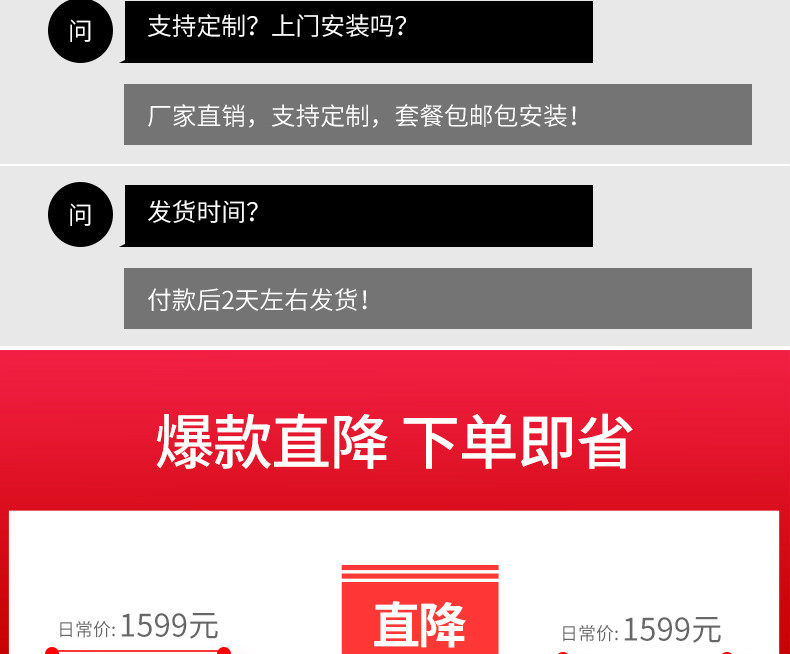 问

支持定制？上门安装吗？

厂家直销，支持定制，套餐包邮包安装！

问

发货时间？

付款后2天左右发货！

爆款直降 下单即省

日常价: 1599元

直降

日常价: 1599元