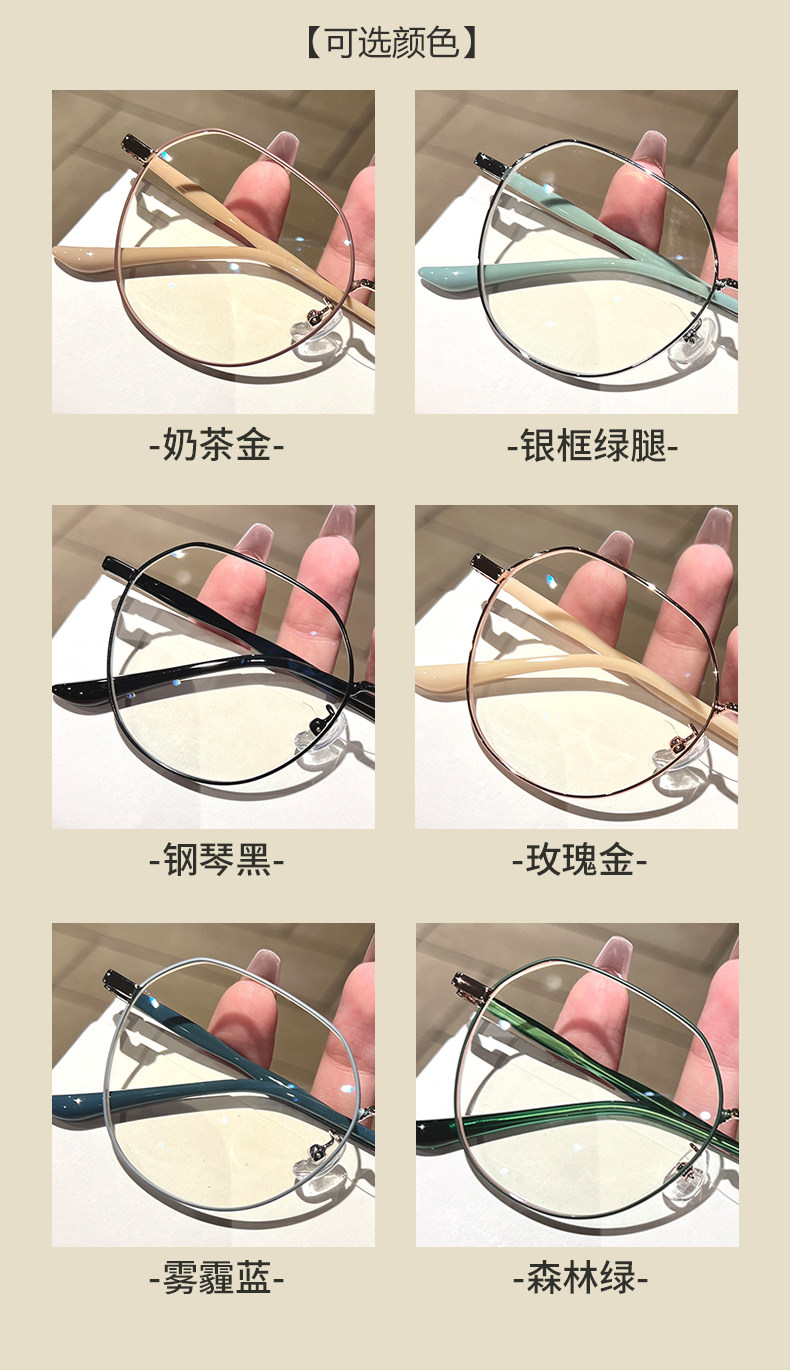 【可选颜色】

-奶茶金-

-银框绿腿-

-钢琴黑-

-玫瑰金-

-雾霾蓝-

-森林绿-