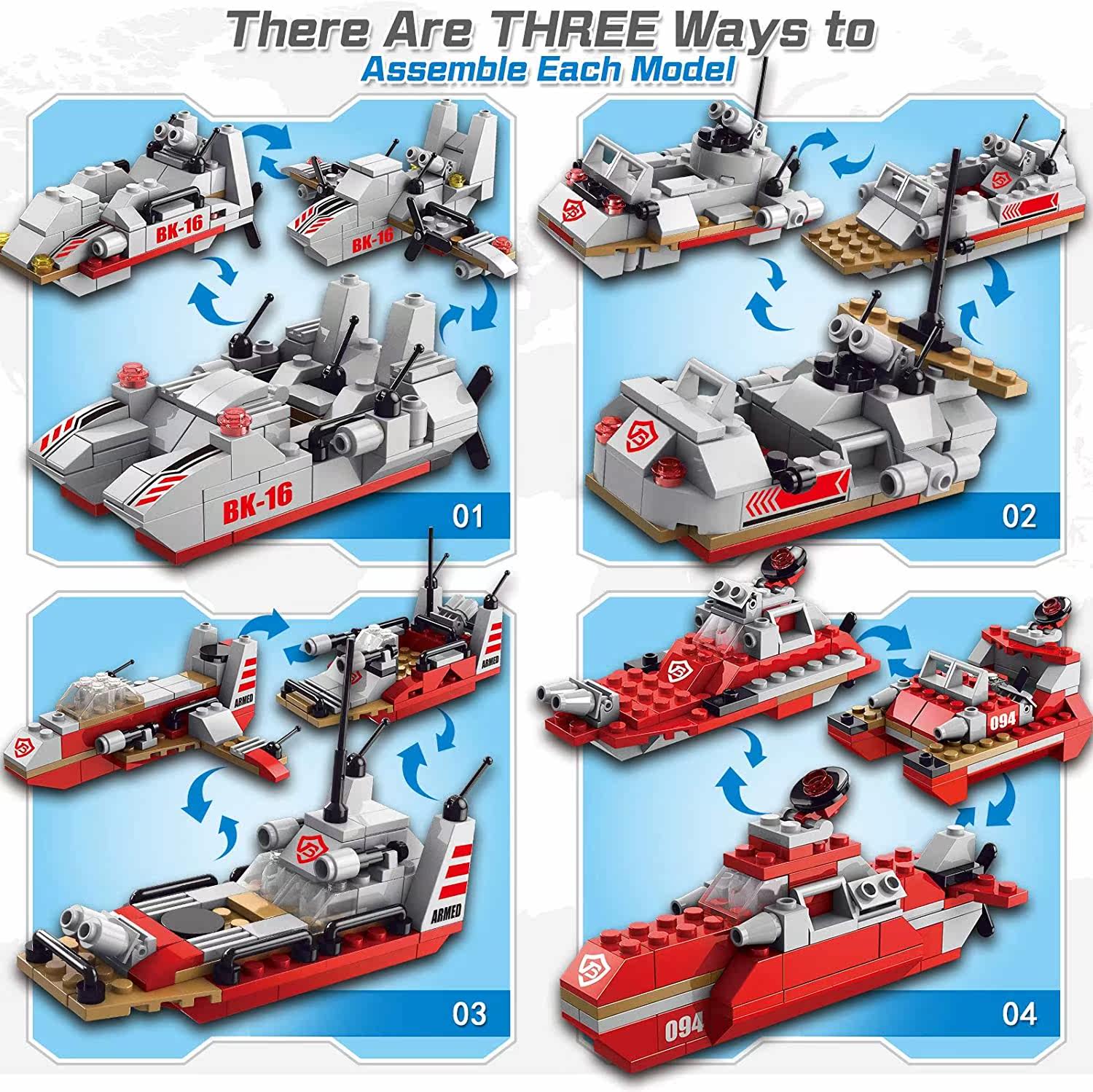 There Are THREE Ways to
Assemble Each Model

BK-16
BK-16
BK-16
01

02

ARMED
ARMED
ARMED
03

094
094
04