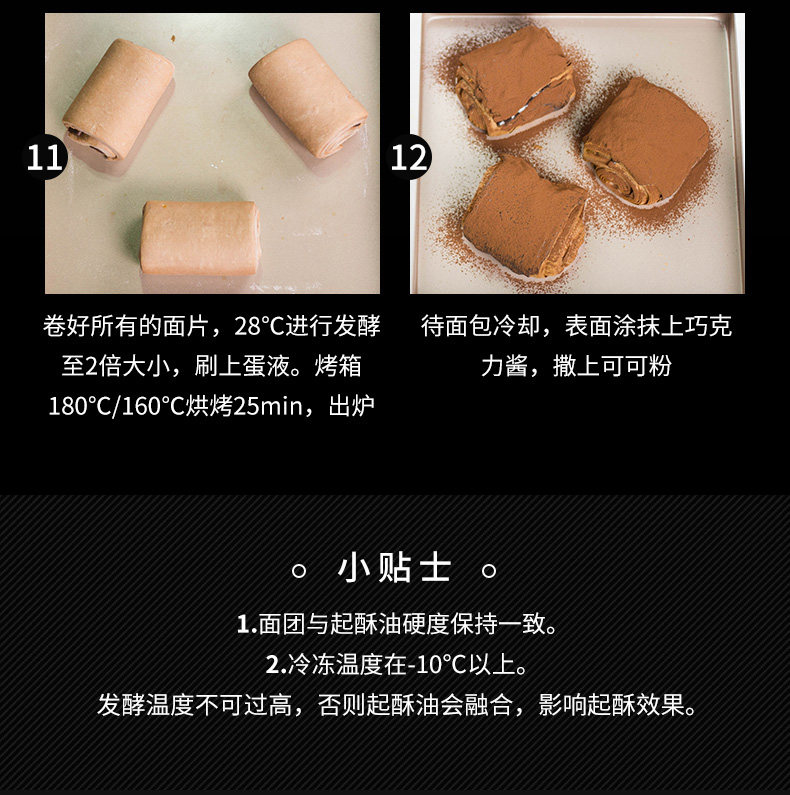 11

卷好所有的面片，28°C进行发酵至2倍大小，刷上蛋液。烤箱180°C/160°C烘烤25min，出炉

12

待面包冷却，表面涂抹上巧克力酱，撒上可可粉

。 小贴士 。

1.面团与起酥油硬度保持一致。

2.冷冻温度在-10°C以上。

发酵温度不可过高，否则起酥油会融合，影响起酥效果。