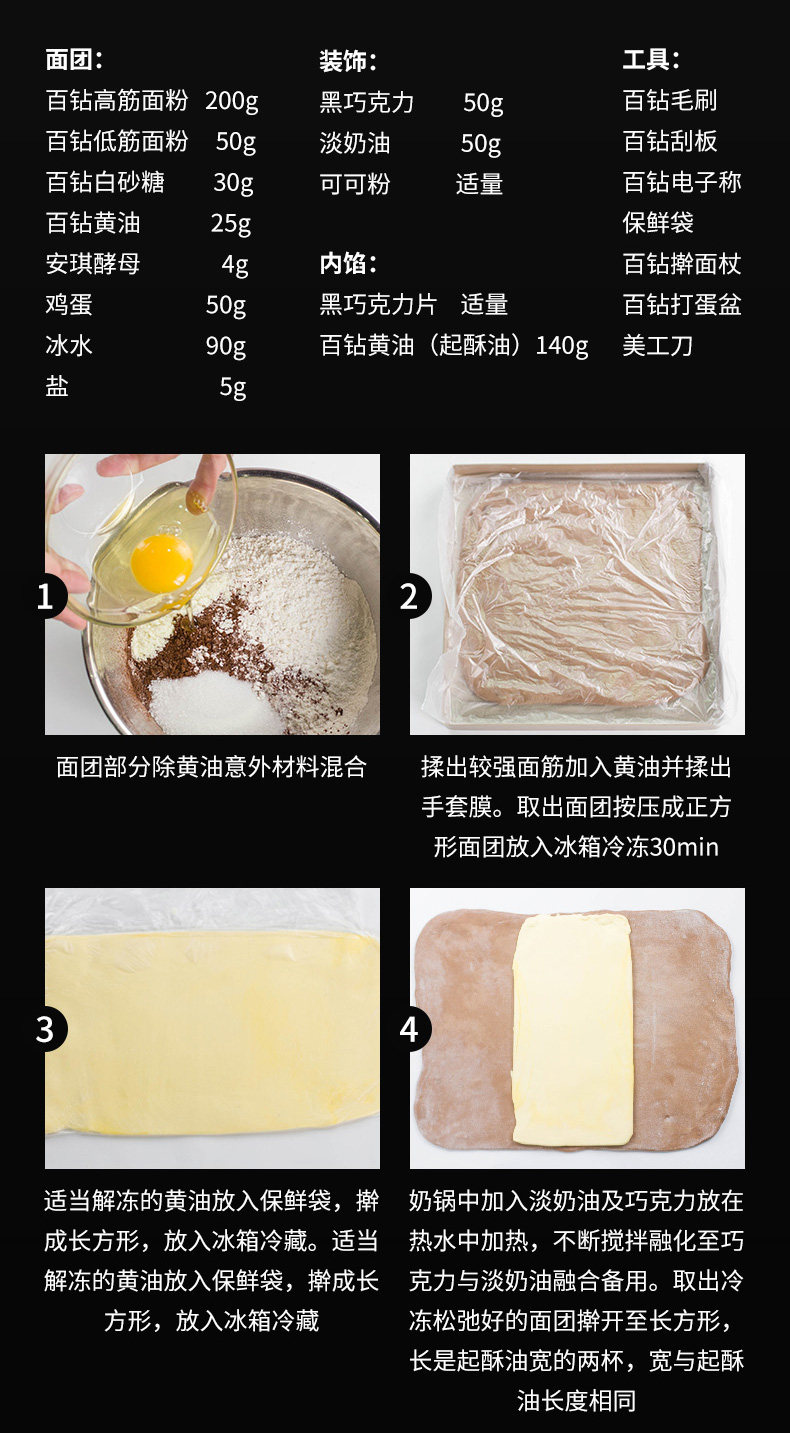 面团：
百钻高筋面粉 200g
百钻低筋面粉 50g
百钻白砂糖 30g
百钻黄油 25g
安琪酵母 4g
鸡蛋 50g
冰水 90g
盐 5g

装饰：
黑巧克力 50g
淡奶油 50g
可可粉 适量

内馅：
黑巧克力片 适量
百钻黄油（起酥油）140g

工具：
百钻毛刷
百钻刮板
百钻电子称
保鲜袋
百钻擀面杖
百钻打蛋盆
美工刀

1
面团部分除黄油意外材料混合

2
揉出较强面筋加入黄油并揉出手套膜。取出面团按压成正方形面团放入冰箱冷冻30min

3
适当解冻的黄油放入保鲜袋，擀成长方形，放入冰箱冷藏。适当解冻的黄油放入保鲜袋，擀成长方形，放入冰箱冷藏

4
奶锅中加入淡奶油及巧克力放在热水中加热，不断搅拌融化至巧克力与淡奶油融合备用。取出冷冻松弛好的面团擀开至长方形，长是起酥油宽的两杯，宽与起酥油长度相同