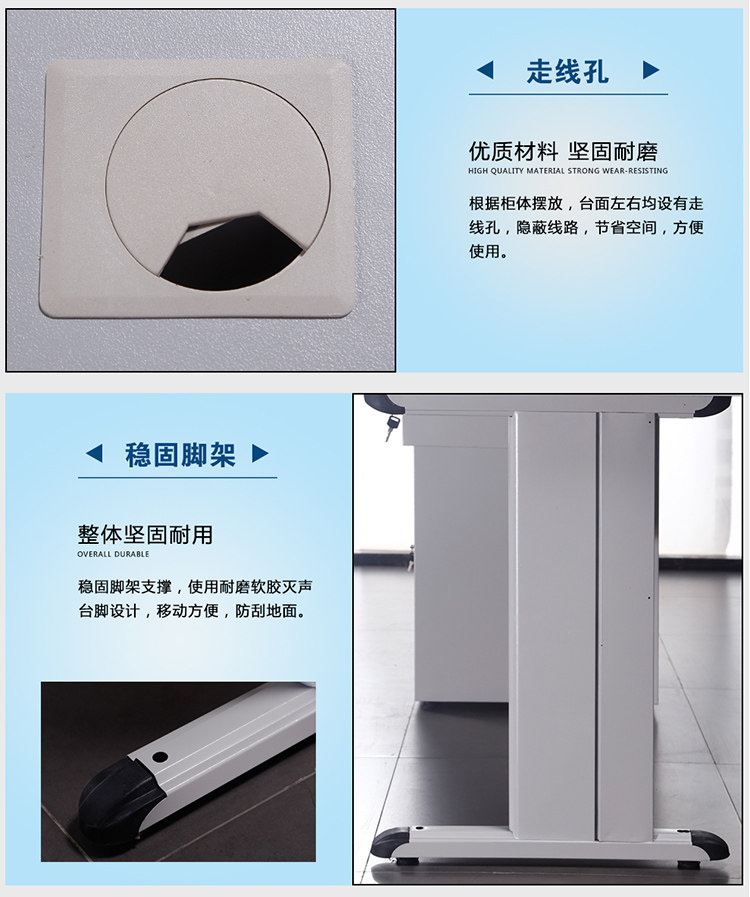 ◀ 走线孔 ▶

优质材料 坚固耐磨
HIGH QUALITY MATERIAL STRONG WEAR-RESISTING

根据柜体摆放，台面左右均设有走线孔，隐蔽线路，节省空间，方便使用。

◀ 稳固脚架 ▶

整体坚固耐用
OVERALL DURABLE

稳固脚架支撑，使用耐磨软胶灭声台脚设计，移动方便，防刮地面。