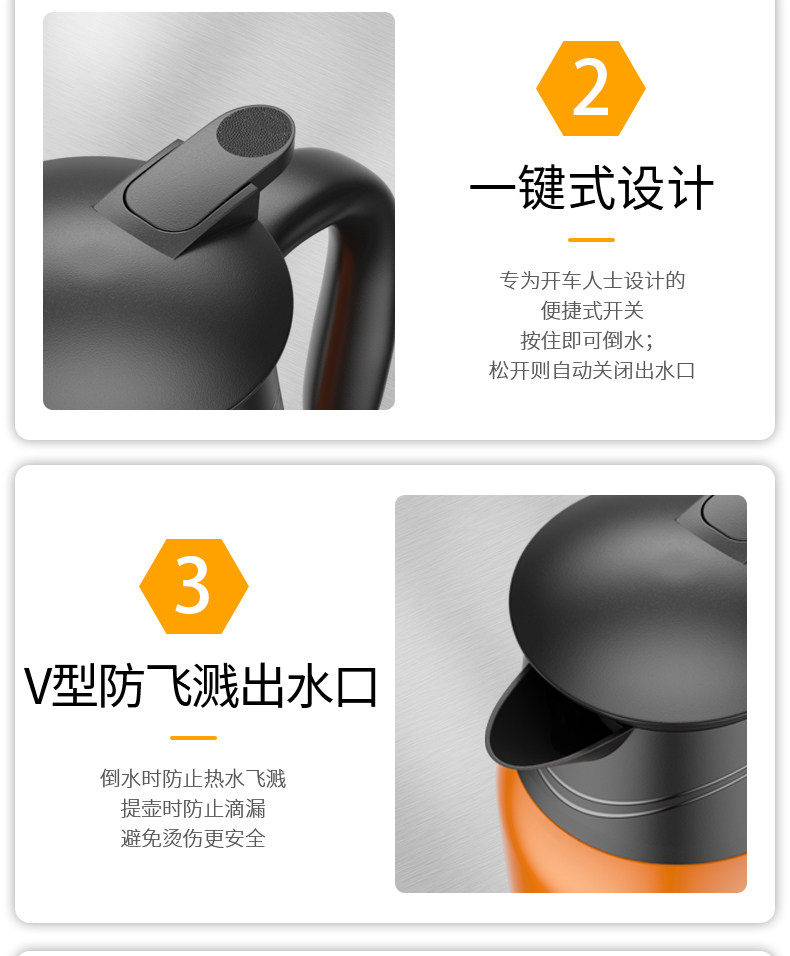 2

一键式设计

专为开车人士设计的
便捷式开关
按住即可倒水；
松开则自动关闭出水口

3

V型防飞溅出水口

倒水时防止热水飞溅
提壶时防止滴漏
避免烫伤更安全