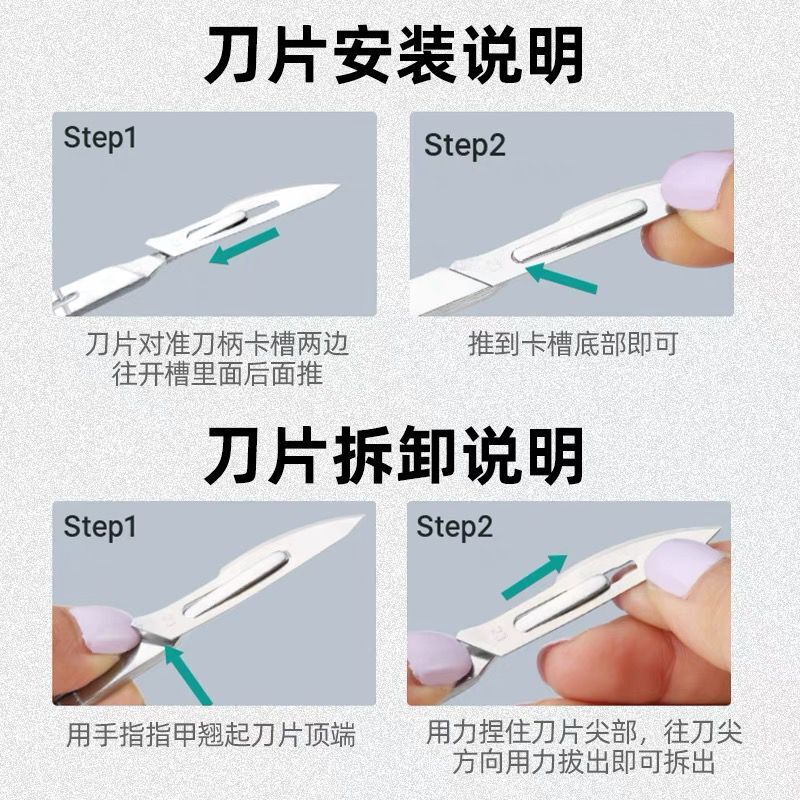 刀片安装说明

Step1

刀片对准刀柄卡槽两边往开槽里面后面推

Step2

推到卡槽底部即可

刀片拆卸说明

Step1

用手指指甲翘起刀片顶端

Step2

用力捏住刀片尖部，往刀尖方向用力拔出即可拆出