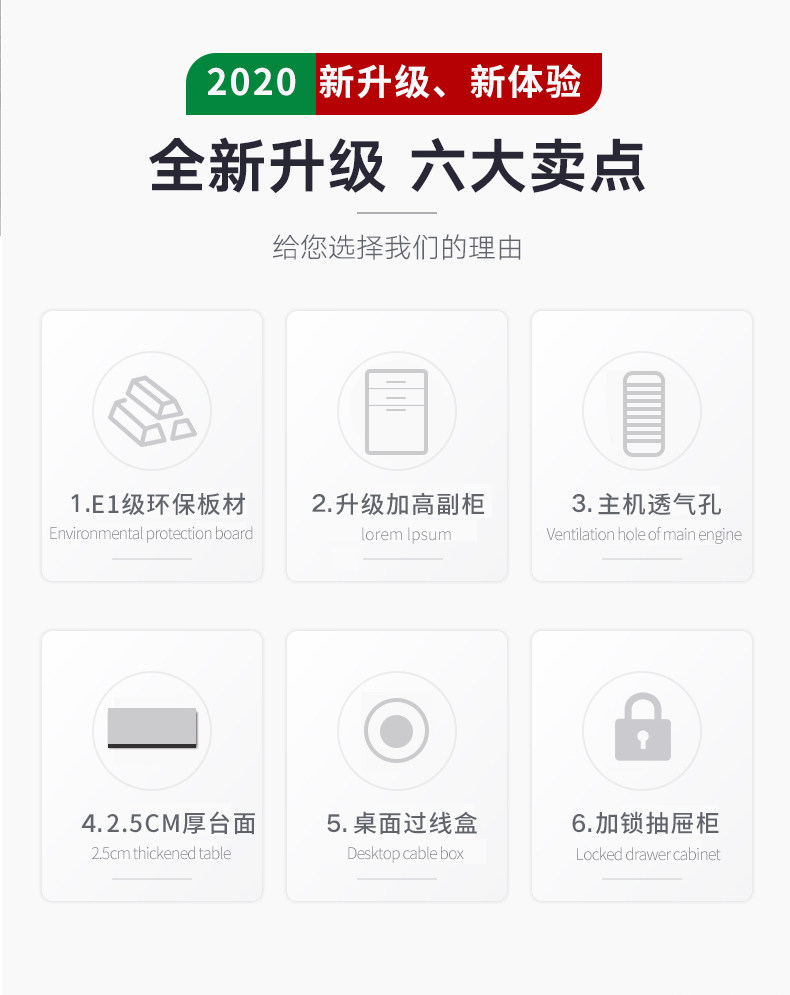 2020 新升级、新体验

全新升级 六大卖点

给您选择我们的理由

1.E1级环保板材
Environmental protection board

2.升级加高副柜
lorem Ipsum

3.主机透气孔
Ventilation hole of main engine

4.2.5CM厚台面
2.5cm thickened table

5.桌面过线盒
Desktop cable box

6.加锁抽屉柜
Locked drawer cabinet