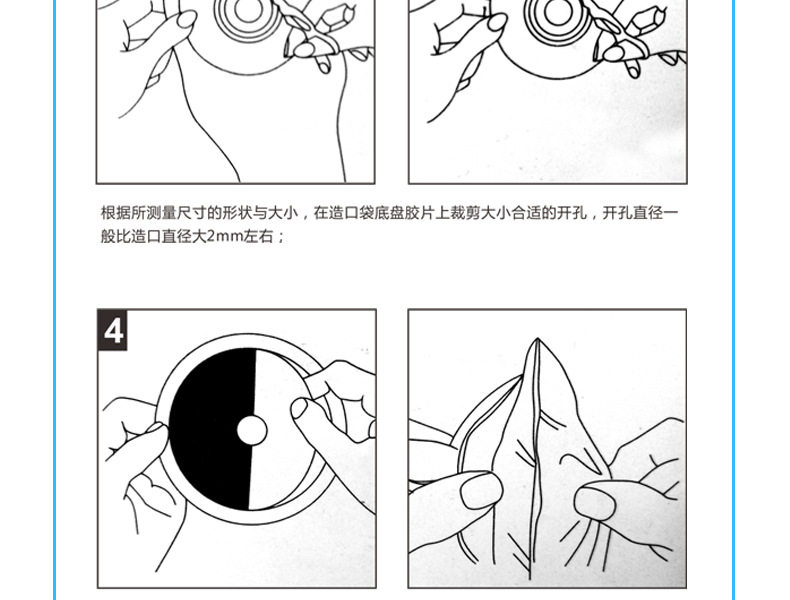 根据所测量尺寸的形状与大小，在造口袋底盘胶片上裁剪大小合适的开孔，开孔直径一般比造口直径大2mm左右；

4