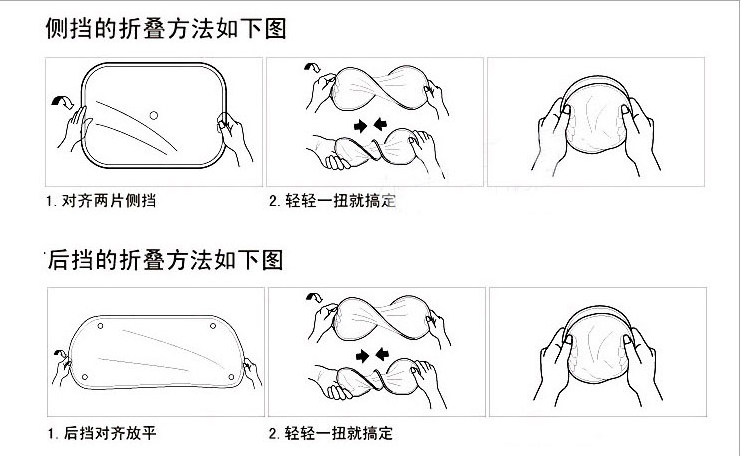 侧挡的折叠方法如下图

1. 对齐两片侧挡

2. 轻轻一扭就搞定

后挡的折叠方法如下图

1. 后挡对齐放平

2. 轻轻一扭就搞定