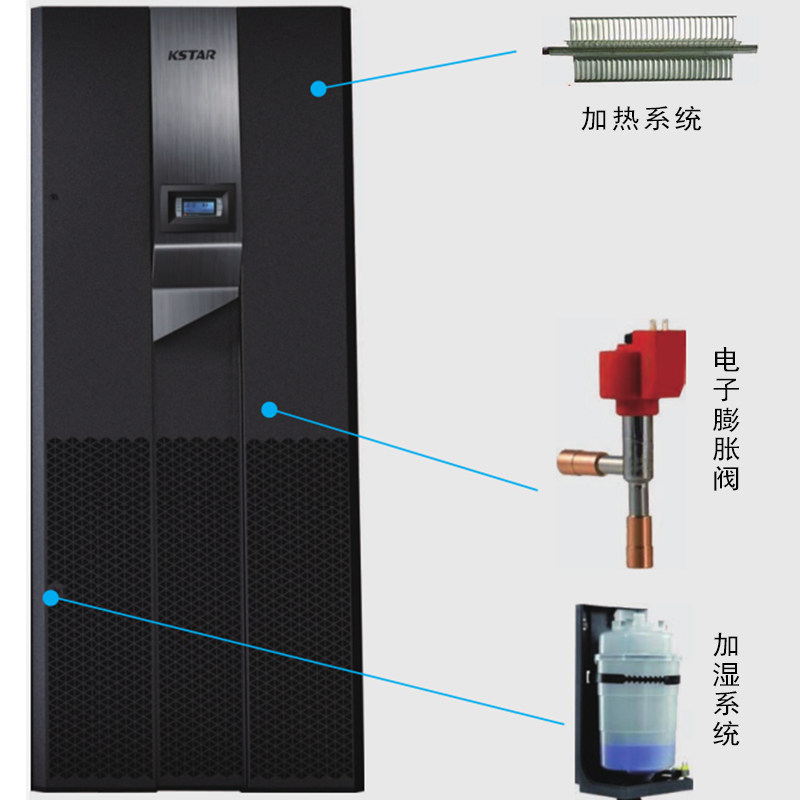 KSTAR

加热系统

电子膨胀阀

加湿系统