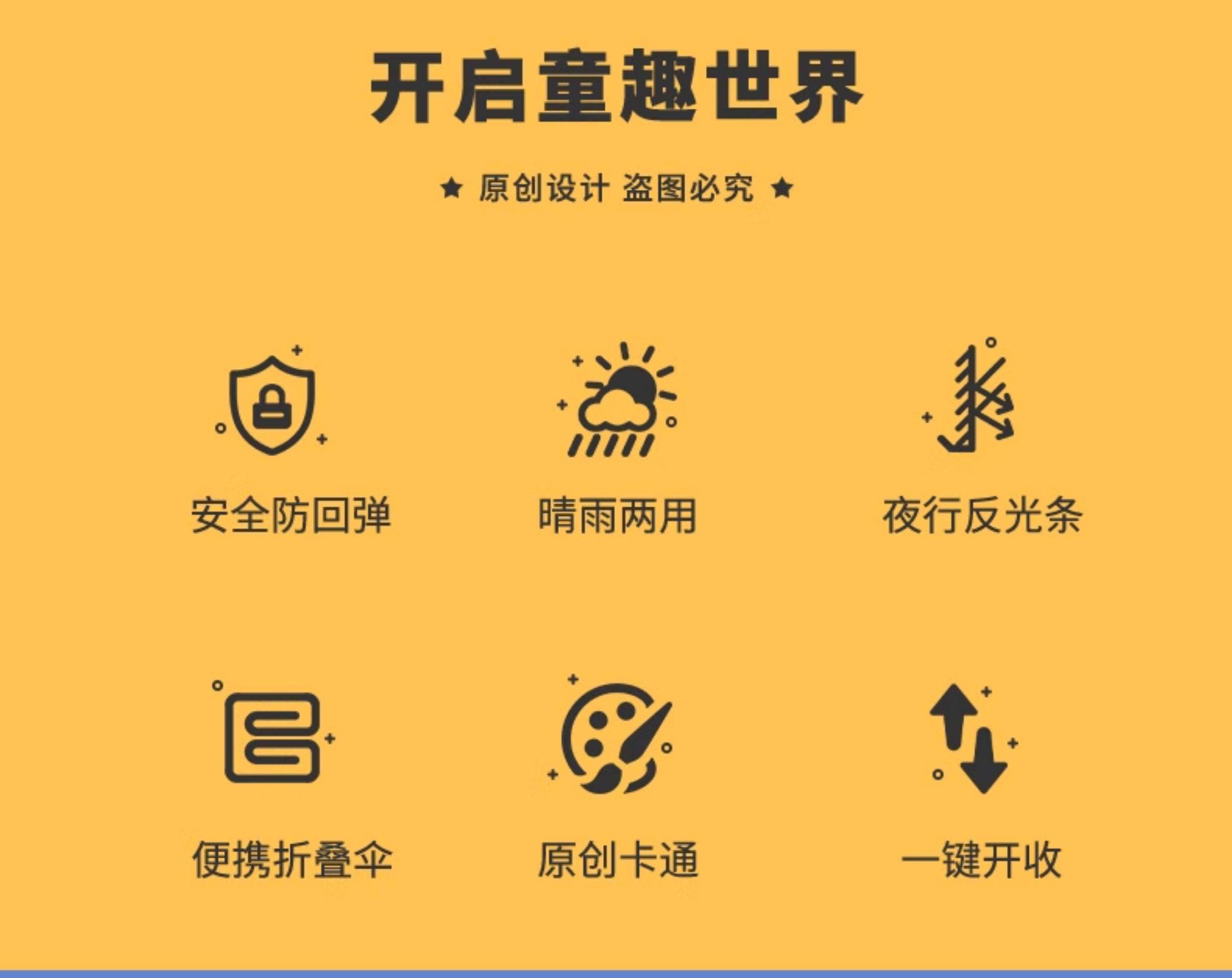 开启童趣世界

★ 原创设计 盗图必究 ★

安全防回弹

晴雨两用

夜行反光条

便携折叠伞

原创卡通

一键开收