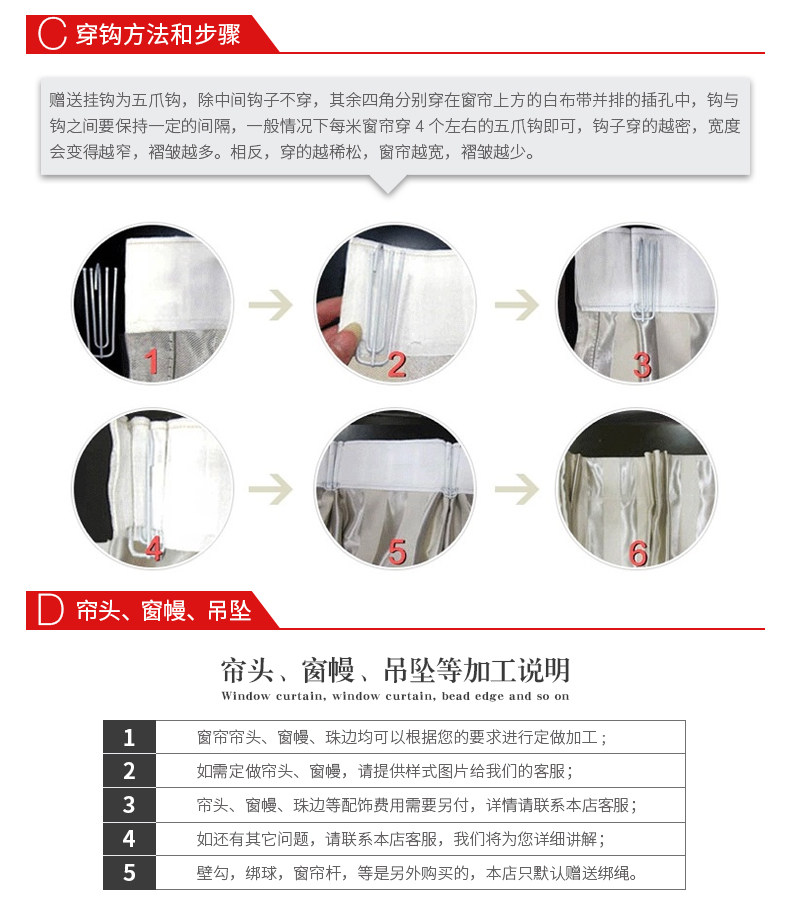 C 穿钩方法和步骤

赠送挂钩为五爪钩，除中间钩子不穿，其余四角分别穿在窗帘上方的白布带并排的插孔中，钩与钩之间要保持一定的间隔，一般情况下每米窗帘穿 4 个左右的五爪钩即可，钩子穿的越密，宽度会变得越窄，褶皱越多。相反，穿的越稀松，窗帘越宽，褶皱越少。

1

2

3

4

5

6

D 帘头、窗幔、吊坠

帘头、窗幔、吊坠等加工说明

Window curtain, window curtain, bead edge and so on

| 1 | 窗帘帘头、窗幔、珠边均可以根据您的要求进行定做加工； |
|---|---|
| 2 | 如需定做帘头、窗幔，请提供样式图片给我们的客服； |
| 3 | 帘头、窗幔、珠边等配饰费用需要另付，详情请联系本店客服； |
| 4 | 如还有其它问题，请联系本店客服，我们将为您详细讲解； |
| 5 | 壁勾，绑球，窗帘杆，等是另外购买的，本店只默认赠送绑绳。 |