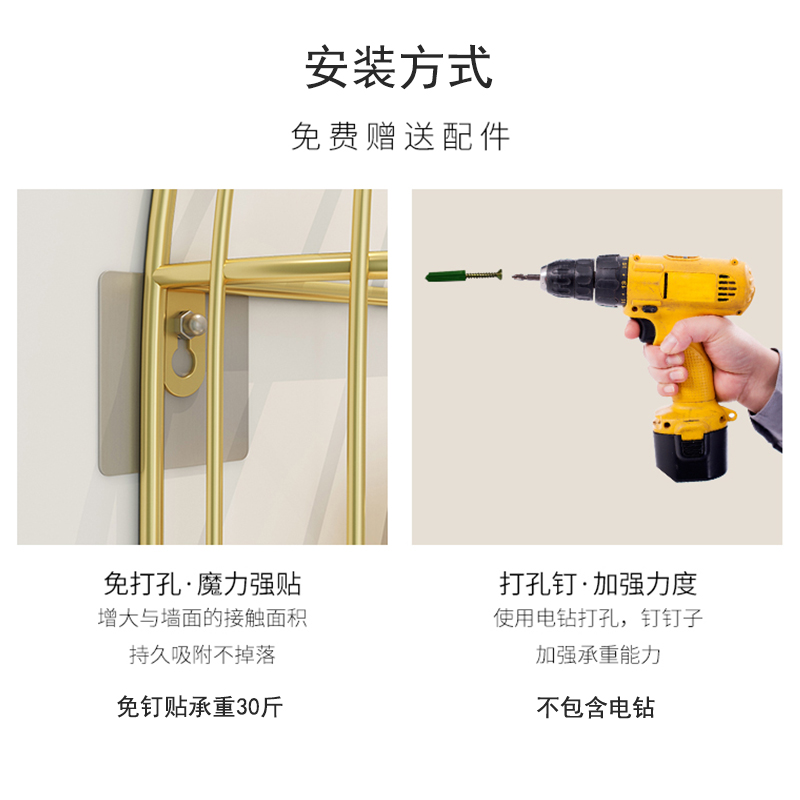 安装方式

免费赠送配件

免打孔·魔力强贴

增大与墙面的接触面积

持久吸附不掉落

免钉贴承重30斤

打孔钉·加强力度

使用电钻打孔，钉钉子

加强承重能力

不包含电钻