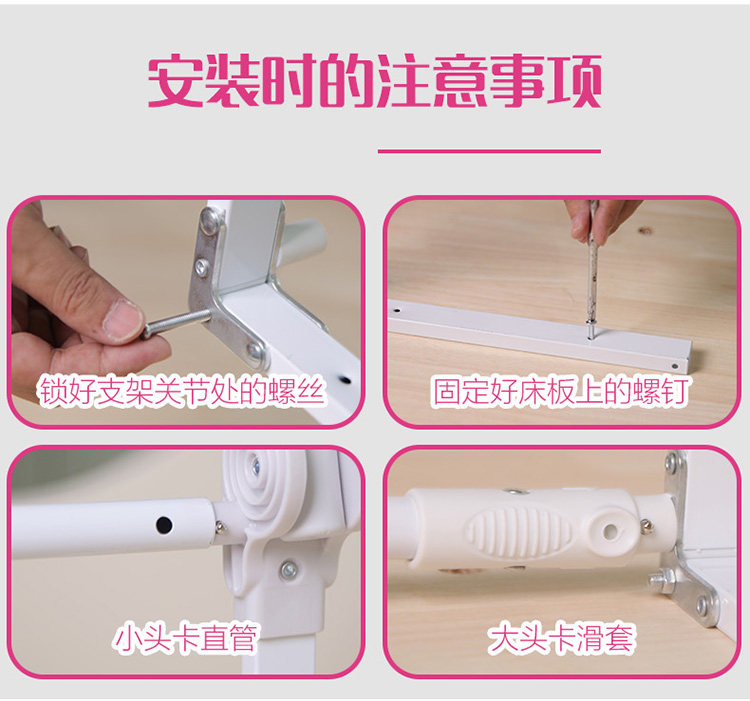 安装时的注意事项

锁好支架关节处的螺丝

固定好床板上的螺钉

小头卡直管

大头卡滑套