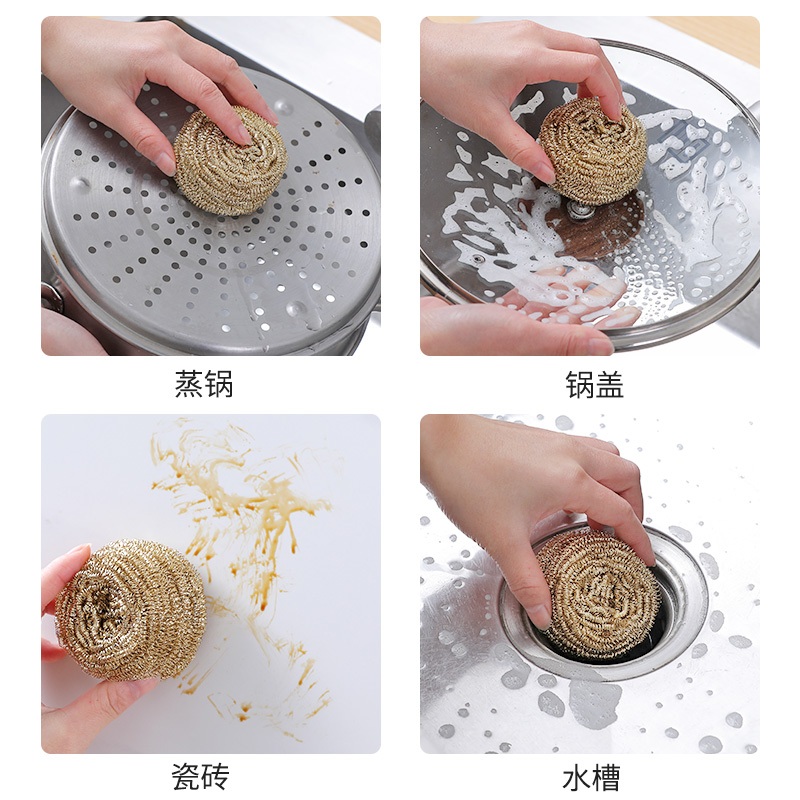 蒸锅

锅盖

瓷砖

水槽