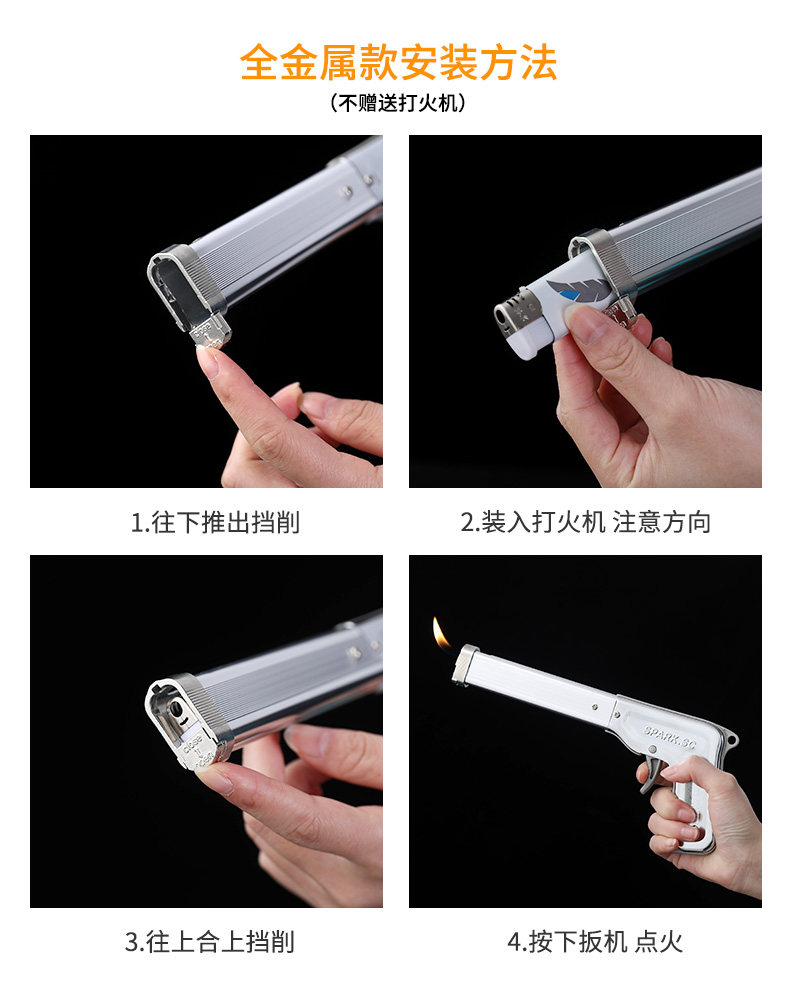 全金属款安装方法
（不赠送打火机）

1.往下推出挡削

2.装入打火机 注意方向

3.往上合上挡削

SPARK.SC

4.按下扳机 点火