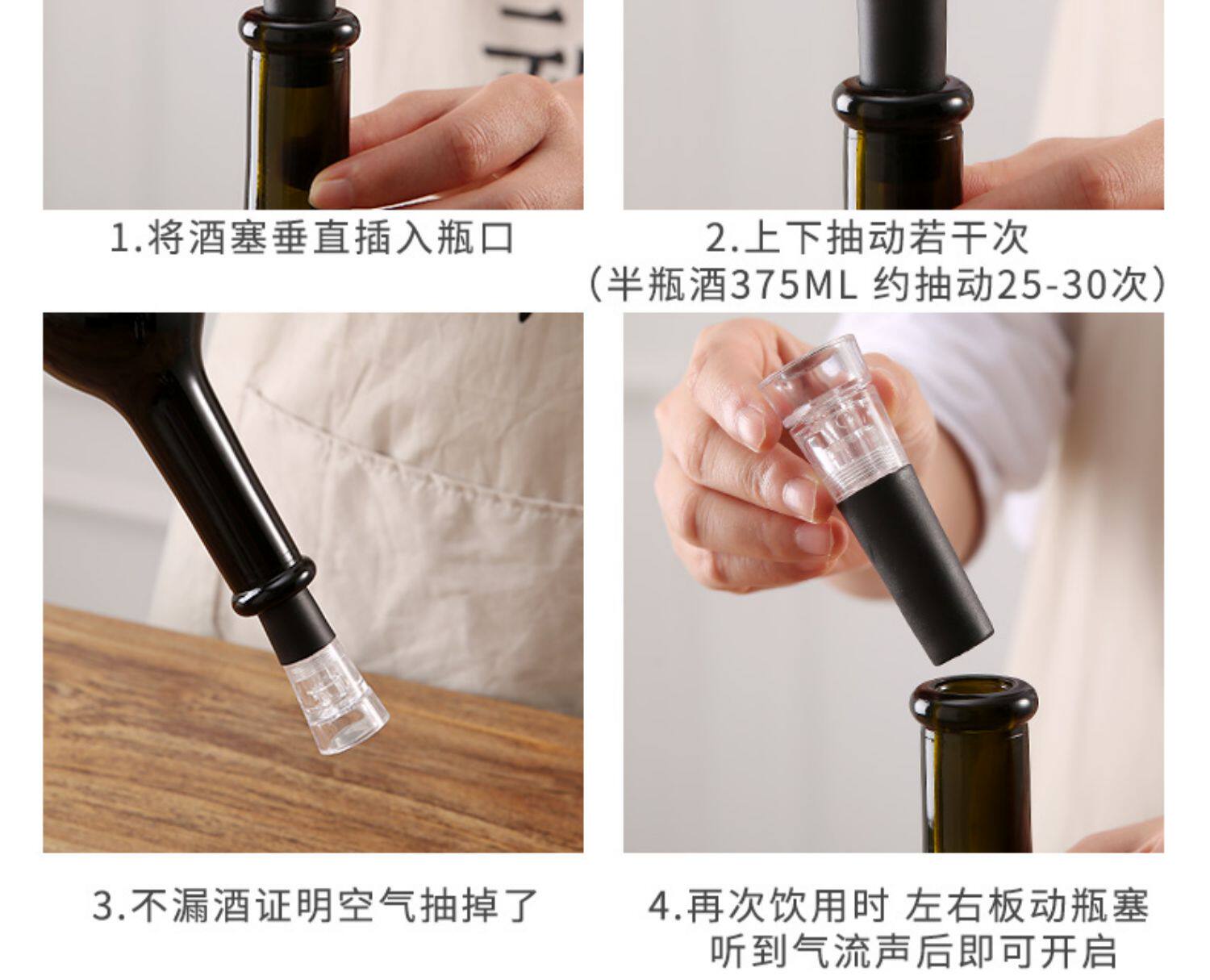 1.将酒塞垂直插入瓶口

2.上下抽动若干次
（半瓶酒375ML 约抽动25-30次）

3.不漏酒证明空气抽掉了

4.再次饮用时 左右板动瓶塞
听到气流声后即可开启