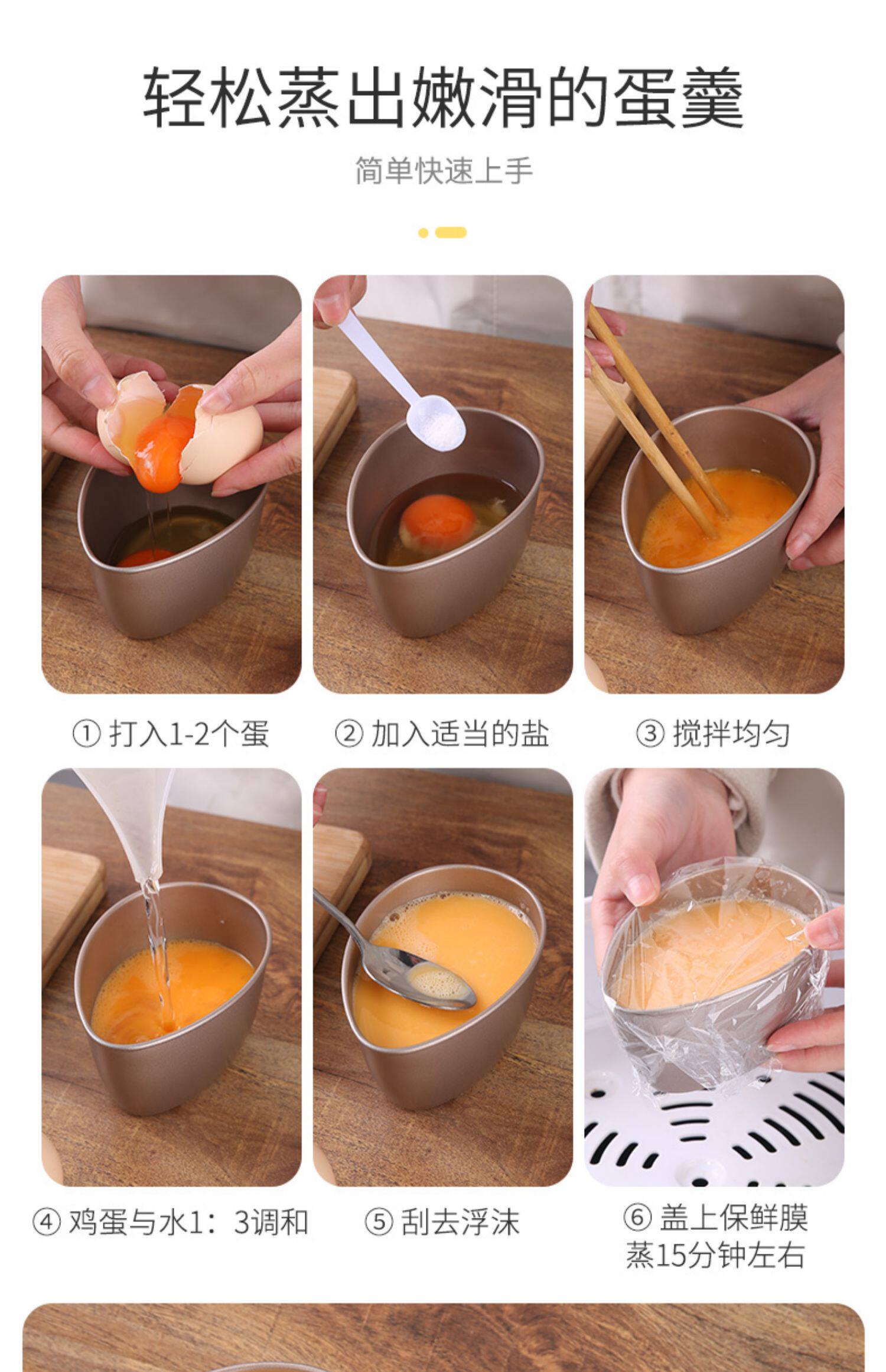 轻松蒸出嫩滑的蛋羹

简单快速上手

① 打入1-2个蛋

② 加入适当的盐

③ 搅拌均匀

④ 鸡蛋与水1：3调和

⑤ 刮去浮沫

⑥ 盖上保鲜膜
蒸15分钟左右